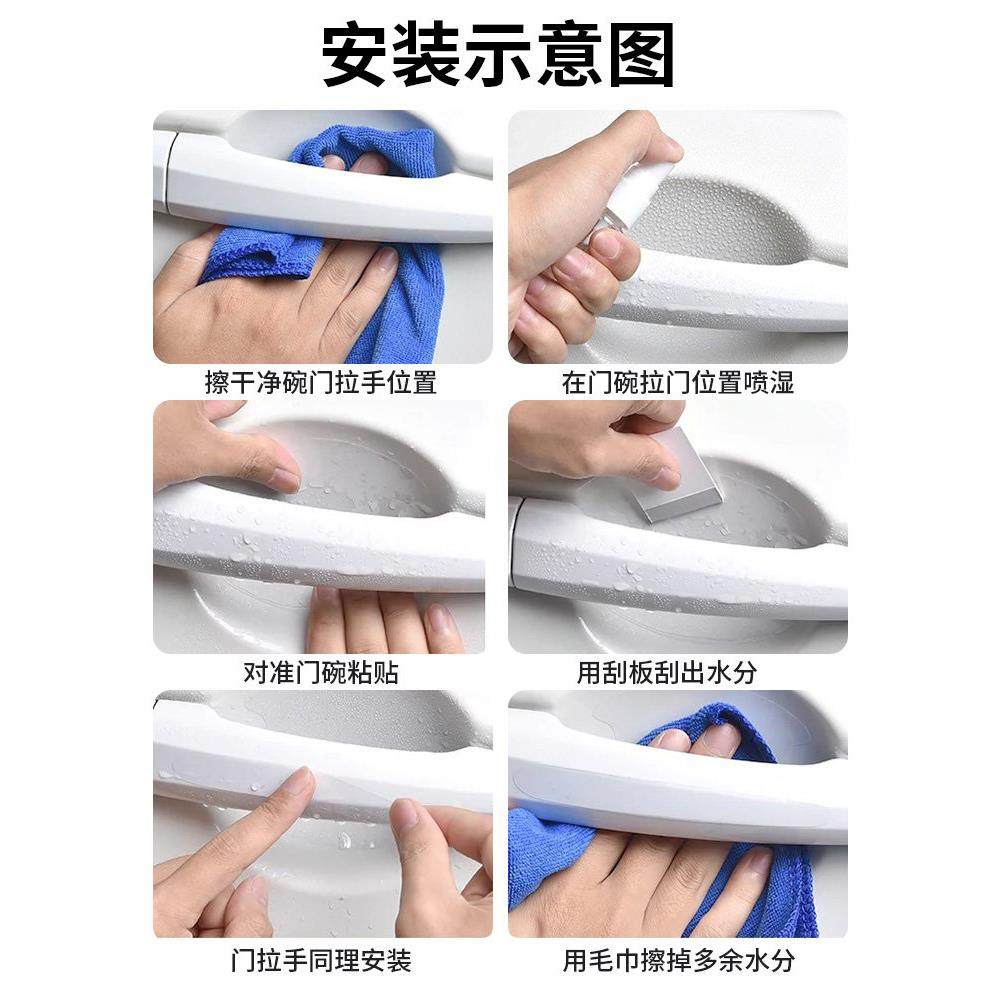 安装示意图

擦干净碗门拉手位置

在门碗拉门位置喷湿

对准门碗粘贴

用刮板刮出水分

门拉手同理安装

用毛巾擦掉多余水分