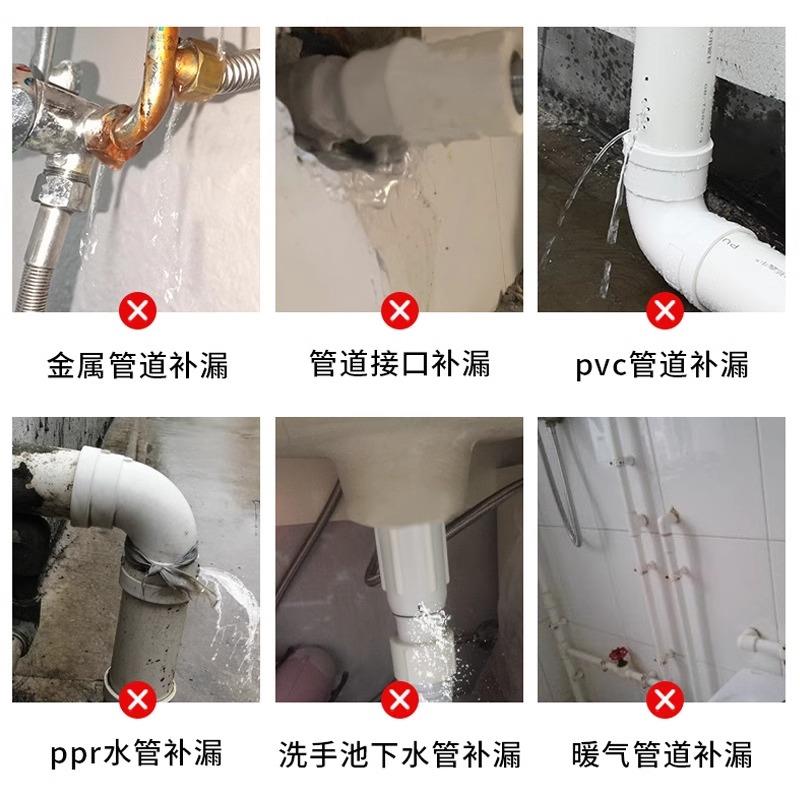 金属管道补漏

管道接口补漏

pvc管道补漏

ppr水管补漏

洗手池下水管补漏

暖气管道补漏