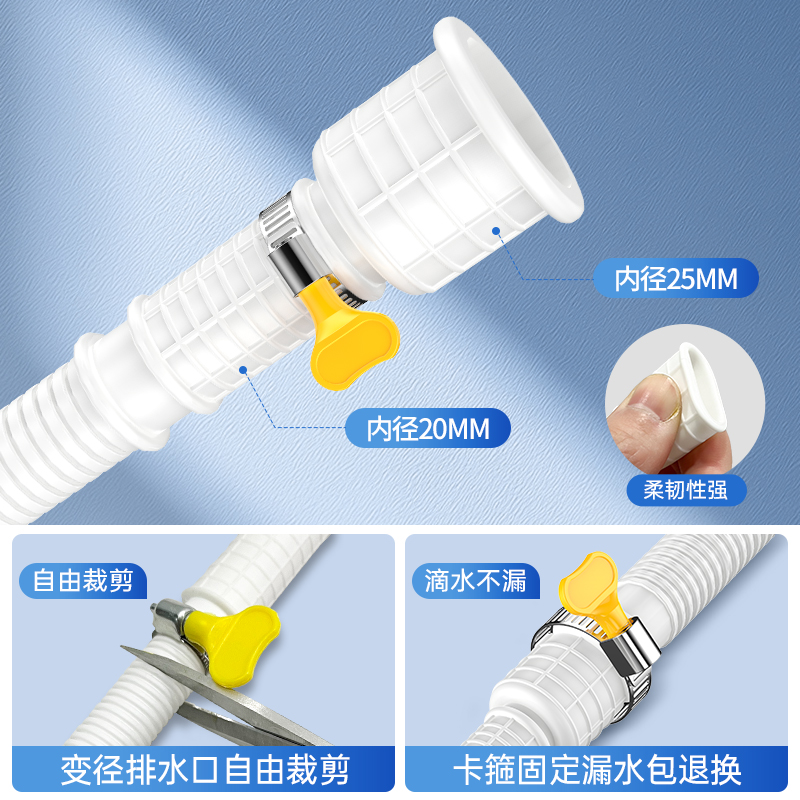 内径25MM

内径20MM

柔韧性强

自由裁剪

变径排水口自由裁剪

滴水不漏

卡箍固定漏水包退换