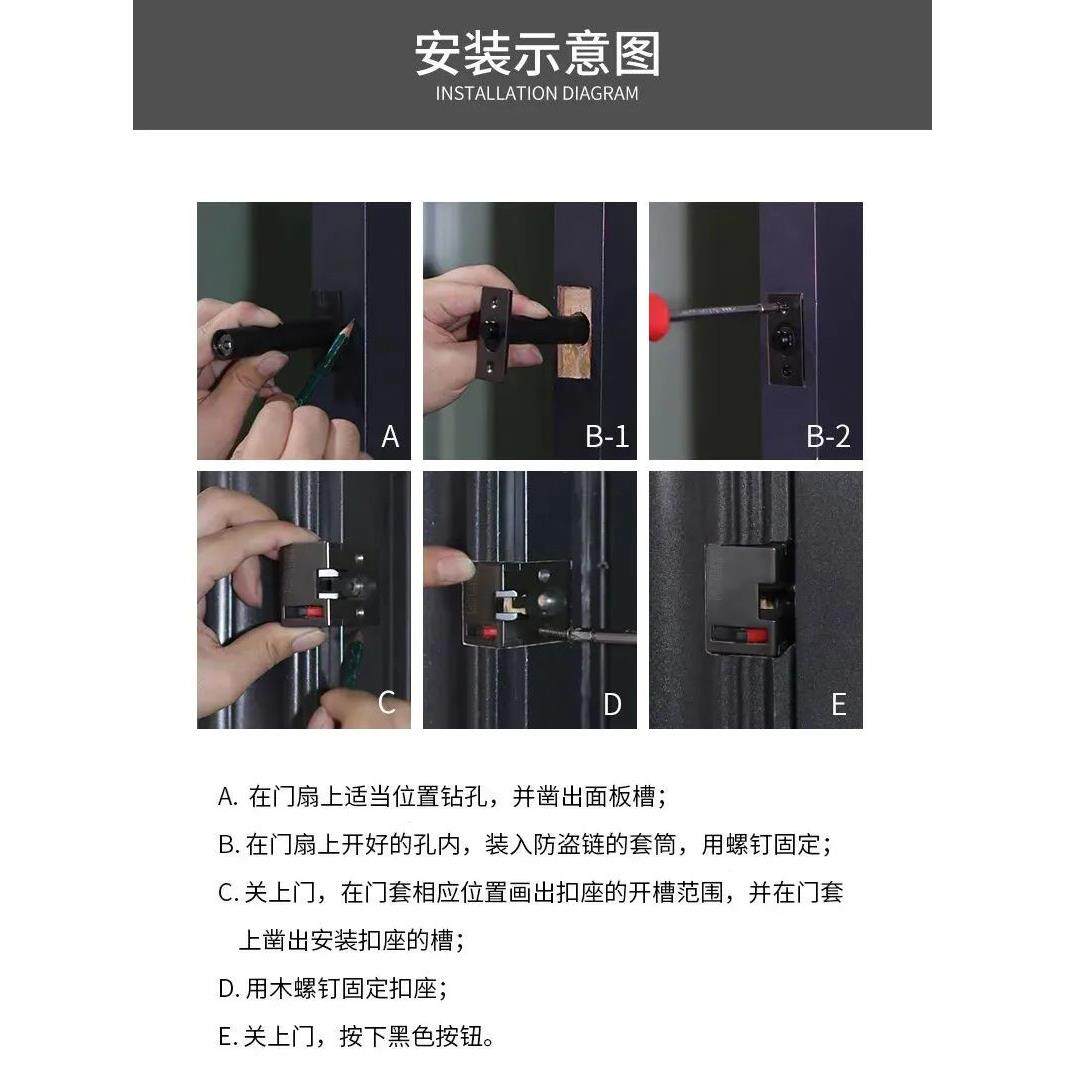 安装示意图
INSTALLATION DIAGRAM

A

B-1

B-2

C

D

E

A. 在门扇上适当位置钻孔，并凿出面板槽；

B. 在门扇上开好的孔内，装入防盗链的套筒，用螺钉固定；

C. 关上门，在门套相应位置画出扣座的开槽范围，并在门套上凿出安装扣座的槽；

D. 用木螺钉固定扣座；

E. 关上门，按下黑色按钮。