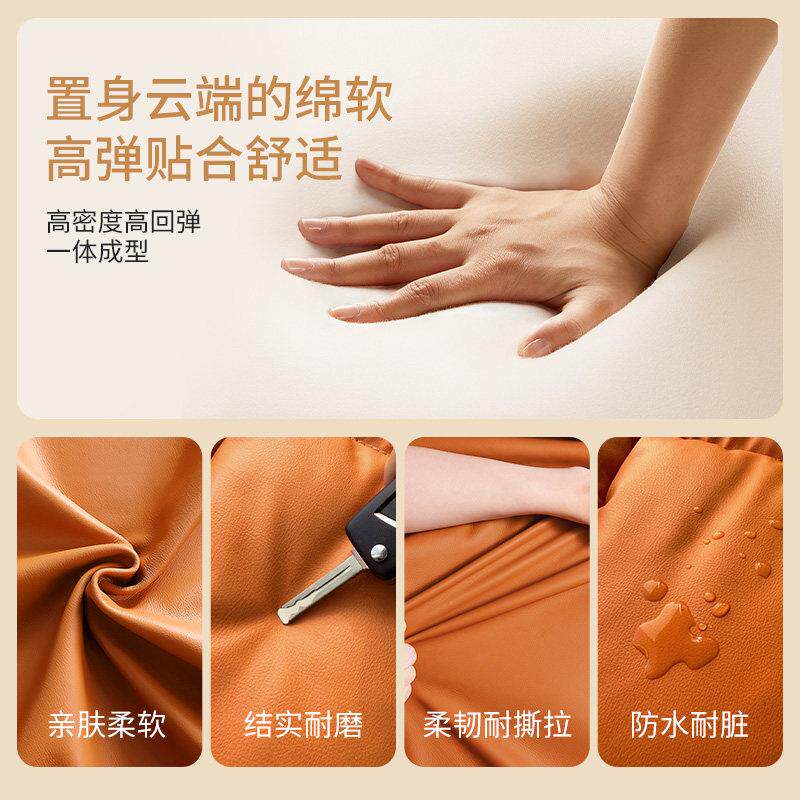 置身云端的绵软
高弹贴合舒适

高密度高回弹
一体成型

亲肤柔软

结实耐磨

柔韧耐撕拉

防水耐脏