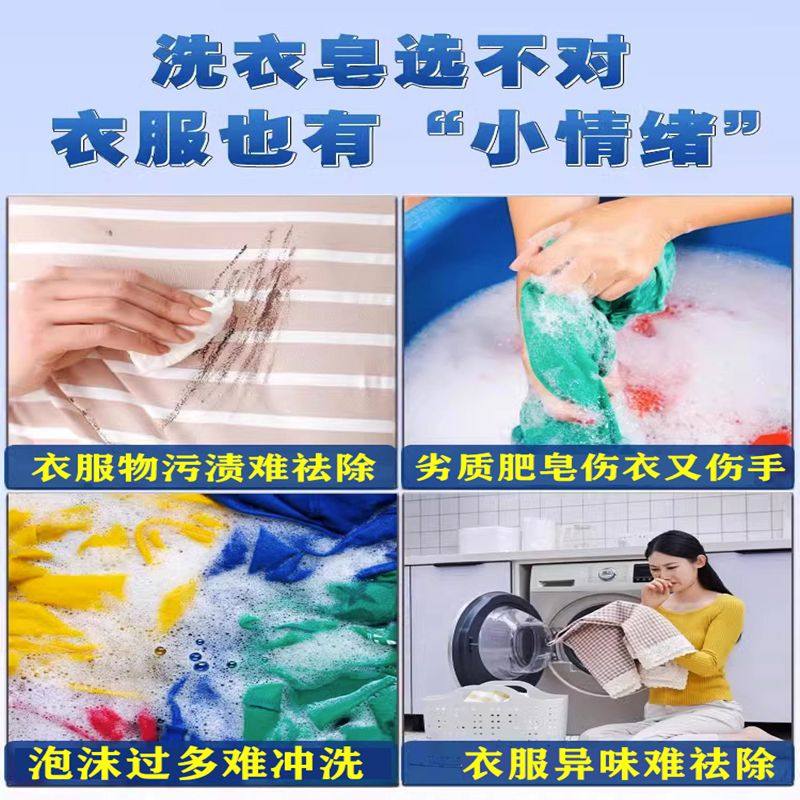 洗衣皂选不对
衣服也有“小情绪”

衣服物污渍难祛除

劣质肥皂伤衣又伤手

泡沫过多难冲洗

衣服异味难祛除