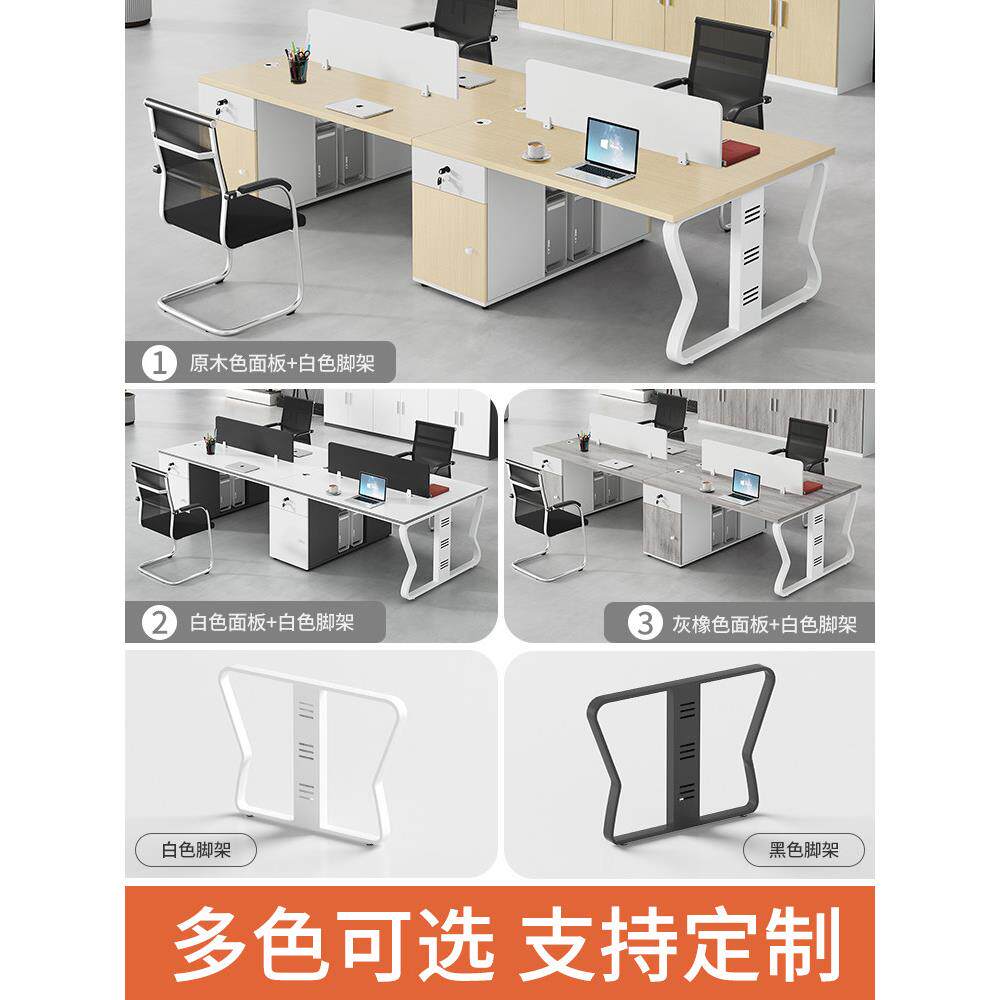 1 原木色面板+白色脚架

2 白色面板+白色脚架

3 灰橡色面板+白色脚架

白色脚架

黑色脚架

多色可选 支持定制