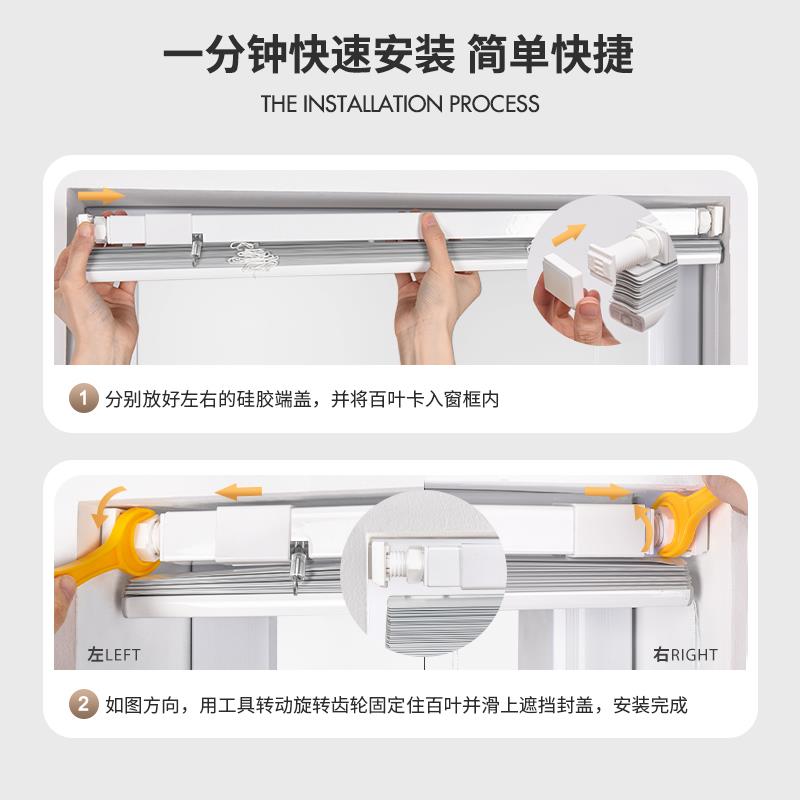 一分钟快速安装 简单快捷
THE INSTALLATION PROCESS

1 分别放好左右的硅胶端盖，并将百叶卡入窗框内

左LEFT

右RIGHT

2 如图方向，用工具转动旋转齿轮固定住百叶并滑上遮挡封盖，安装完成