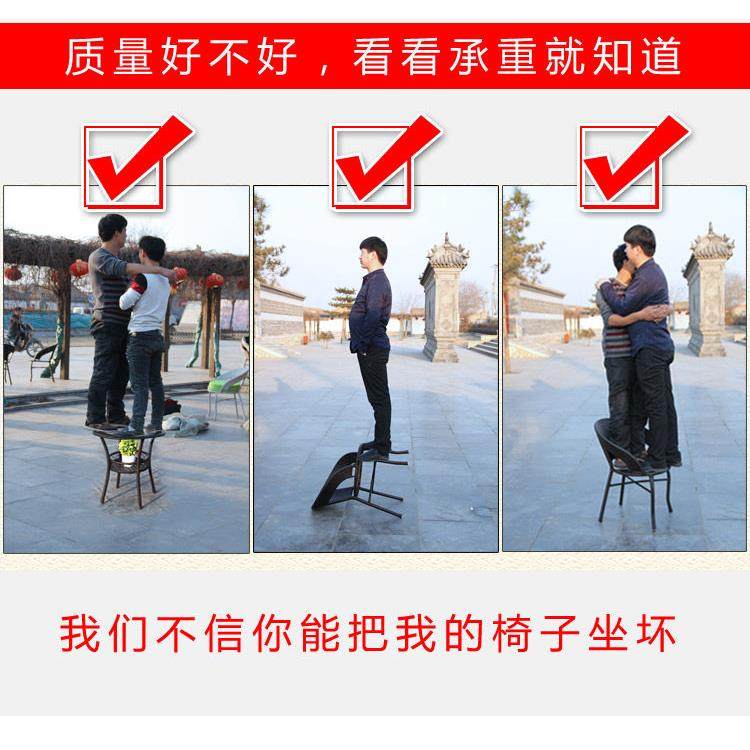 质量好不好，看看承重就知道

我们不信你能把我的椅子坐坏