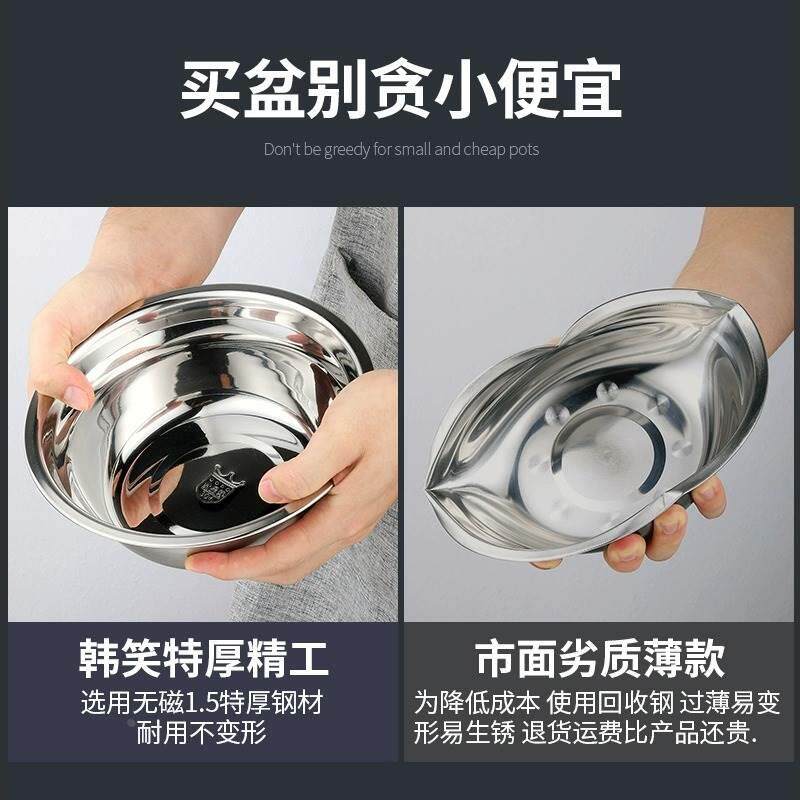 买盆别贪小便宜

Don't be greedy for small and cheap pots

韩笑特厚精工

选用无磁1.5特厚钢材 耐用不变形

市面劣质薄款

为降低成本 使用回收钢 过薄易变形易生锈 退货运费比产品还贵.