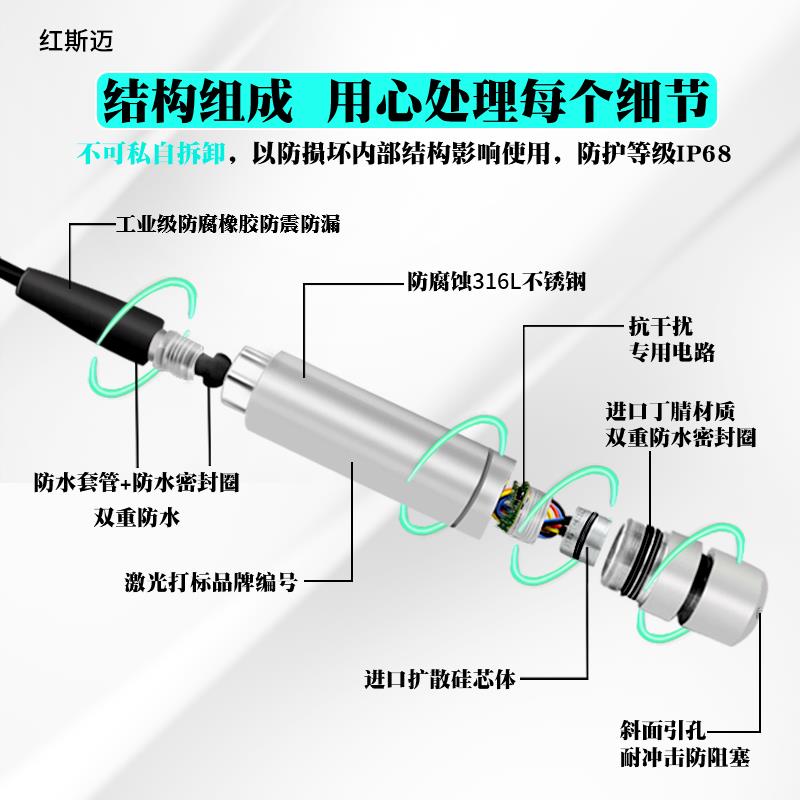 红斯迈

结构组成 用心处理每个细节

不可私自拆卸，以防损坏内部结构影响使用，防护等级IP68

工业级防腐橡胶防震防漏

防腐蚀316L不锈钢

抗干扰
专用电路

进口丁腈材质
双重防水密封圈

防水套管+防水密封圈
双重防水

激光打标品牌编号

进口扩散硅芯体

斜面引孔
耐冲击防阻塞