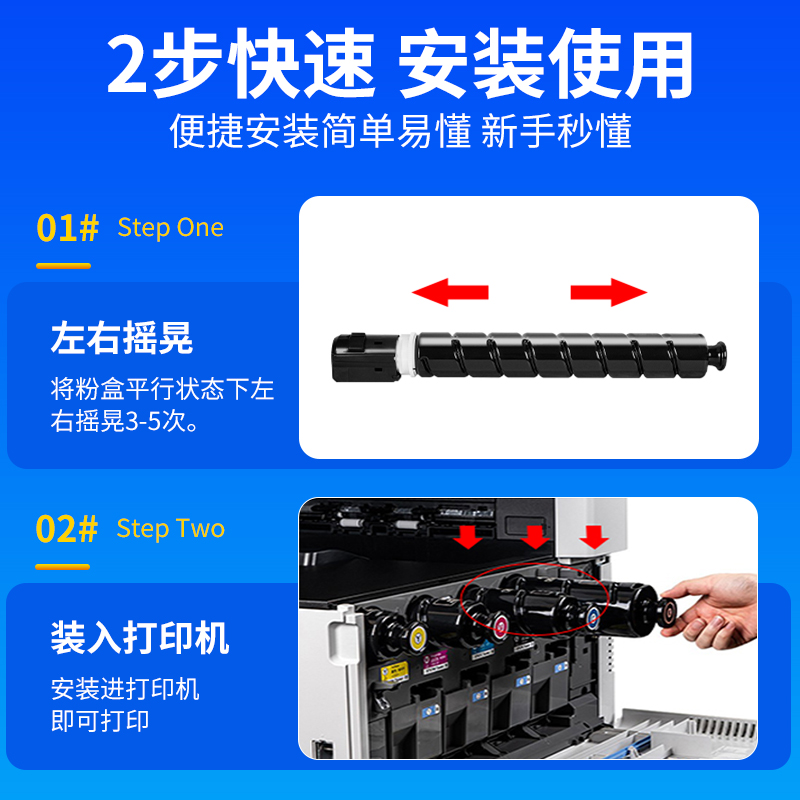 2步快速 安装使用
便捷安装简单易懂 新手秒懂

01# Step One

左右摇晃

将粉盒平行状态下左右摇晃3-5次。

02# Step Two

装入打印机

安装进打印机即可打印