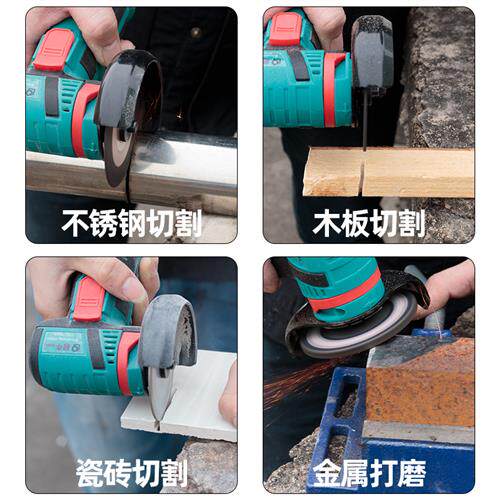 不锈钢切割

木板切割

瓷砖切割

金属打磨