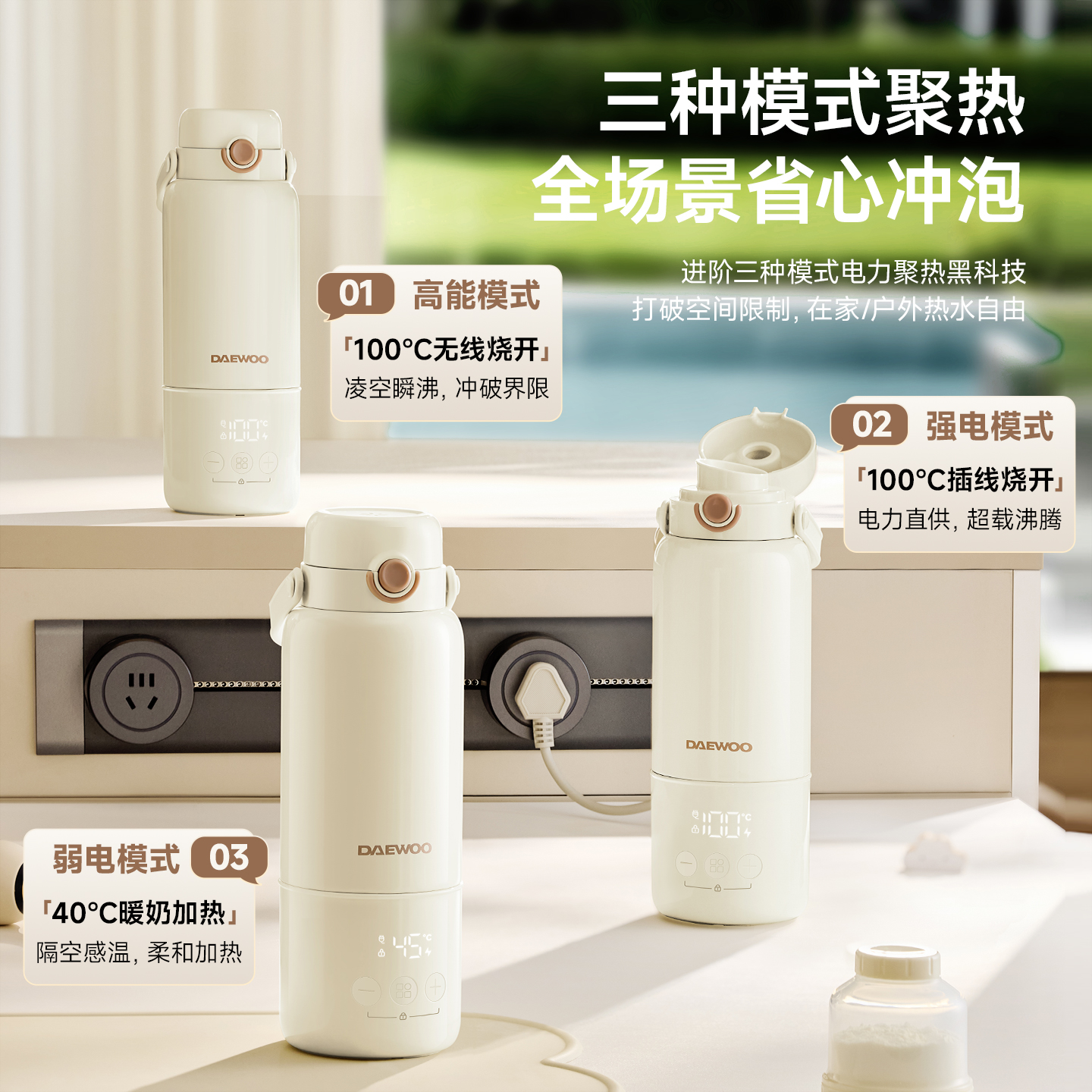 三种模式聚热
全场景省心冲泡

进阶三种模式电力聚热黑科技
打破空间限制，在家/户外热水自由

01 高能模式
「100°C无线烧开」
凌空瞬沸，冲破界限

DAEWOO

100°C

02 强电模式
「100°C插线烧开」
电力直供，超载沸腾

DAEWOO

100°C

弱电模式 03
「40°C暖奶加热」
隔空感温，柔和加热

DAEWOO

45°C