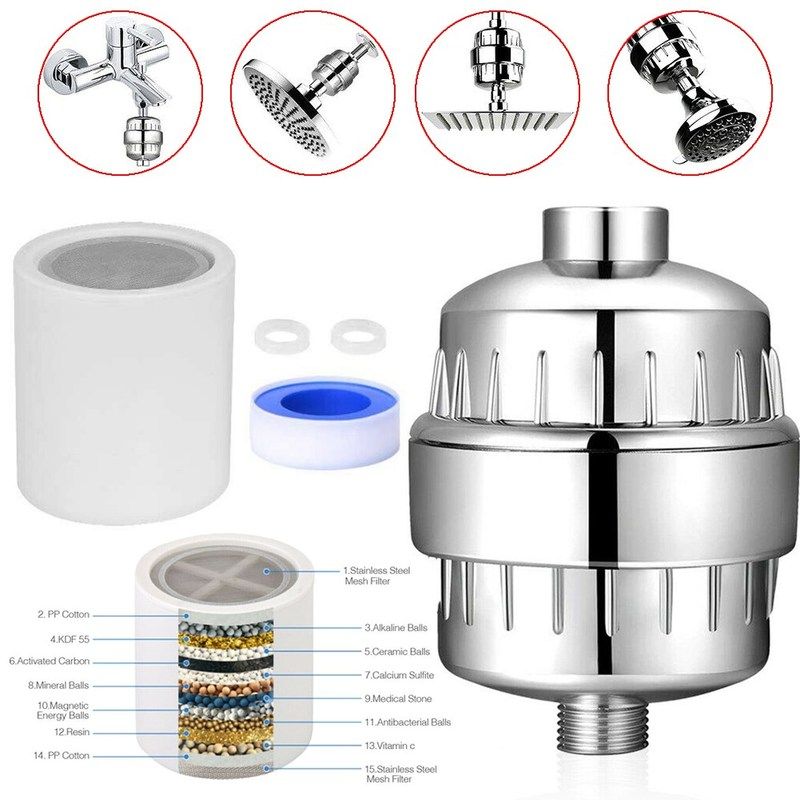 1.Stainless Steel Mesh Filter

2. PP Cotton

3.Alkaline Balls

4.KDF 55

5.Ceramic Balls

6.Activated Carbon

7.Calcium Sulfite

8.Mineral Balls

9.Medical Stone

10.Magnetic Energy Balls

11.Antibacterial Balls

12.Resin

13.Vitamin c

14. PP Cotton

15.Stainless Steel Mesh Filter