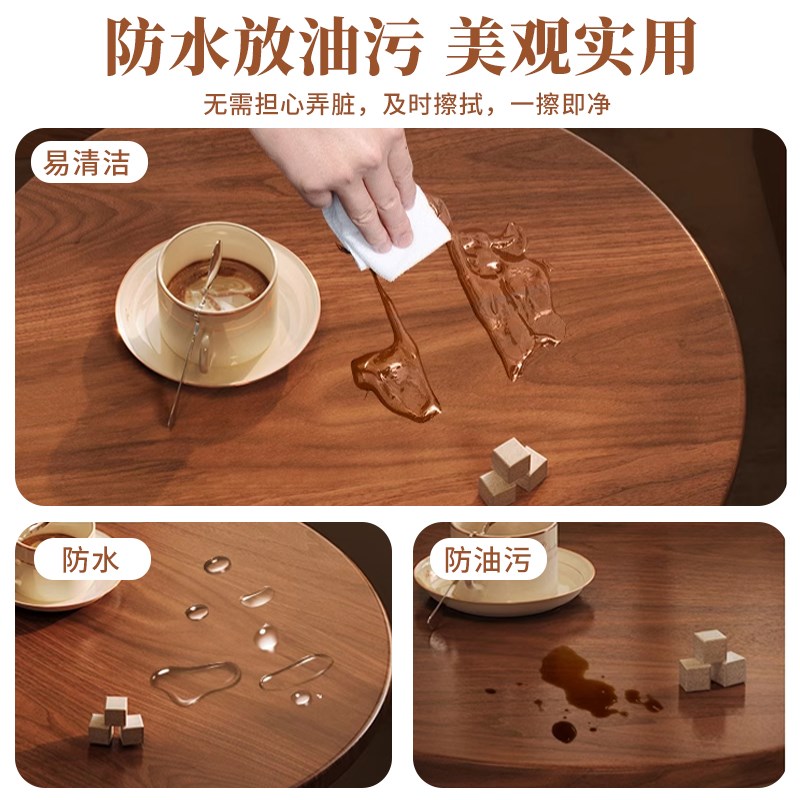 防水放油污 美观实用

无需担心弄脏，及时擦拭，一擦即净

易清洁

防水

防油污