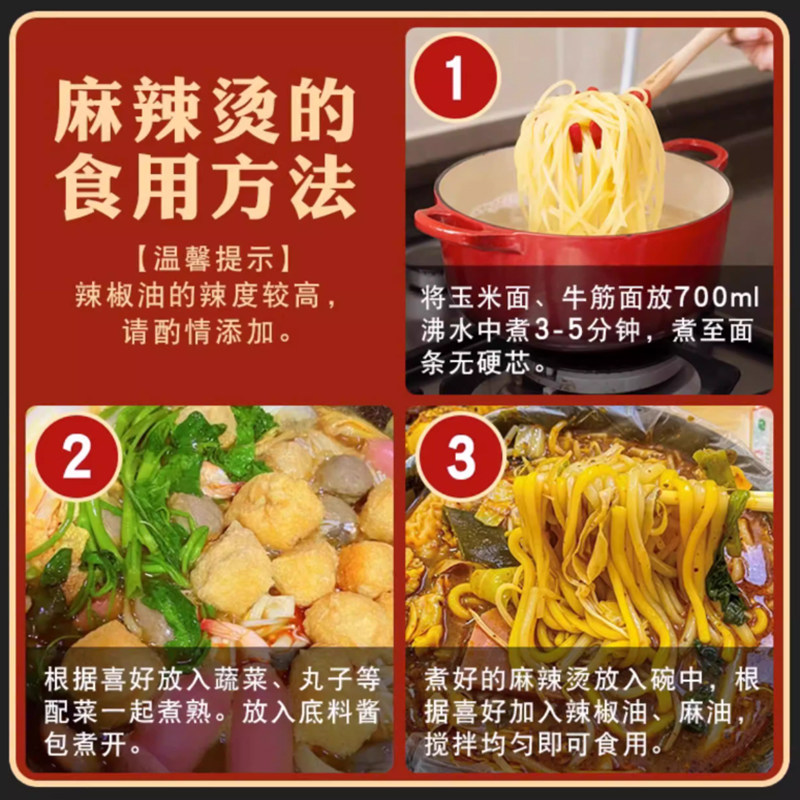 麻辣烫的食用方法

【温馨提示】
辣椒油的辣度较高，请酌情添加。

1
将玉米面、牛筋面放700ml沸水中煮3-5分钟，煮至面条无硬芯。

2
根据喜好放入蔬菜、丸子等配菜一起煮熟。放入底料酱包煮开。

3
煮好的麻辣烫放入碗中，根据喜好加入辣椒油、麻油，搅拌均匀即可食用。