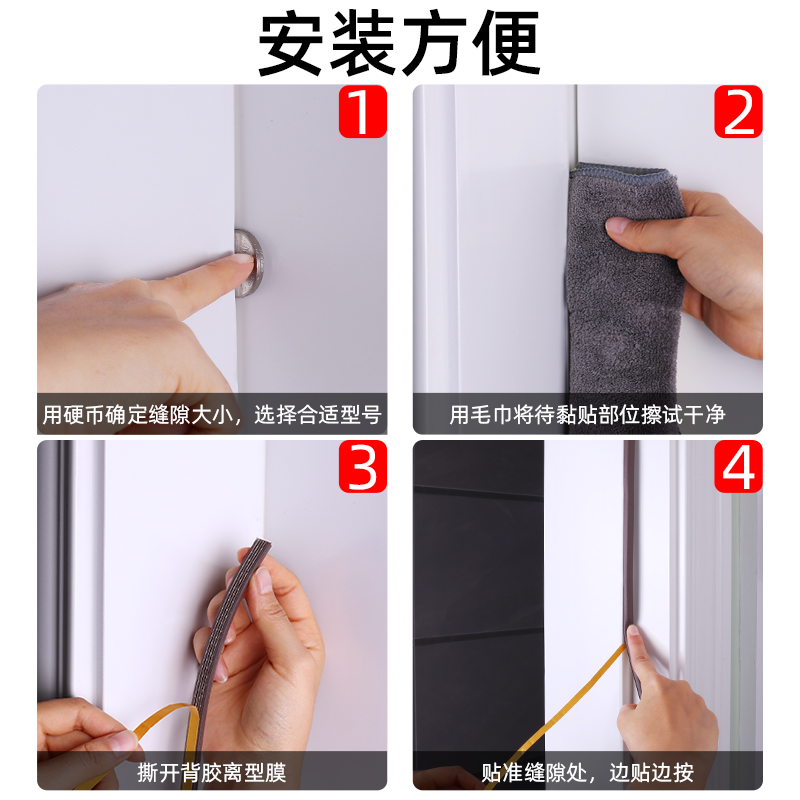 安装方便

1

用硬币确定缝隙大小，选择合适型号

2

用毛巾将待黏贴部位擦试干净

3

撕开背胶离型膜

4

贴准缝隙处，边贴边按