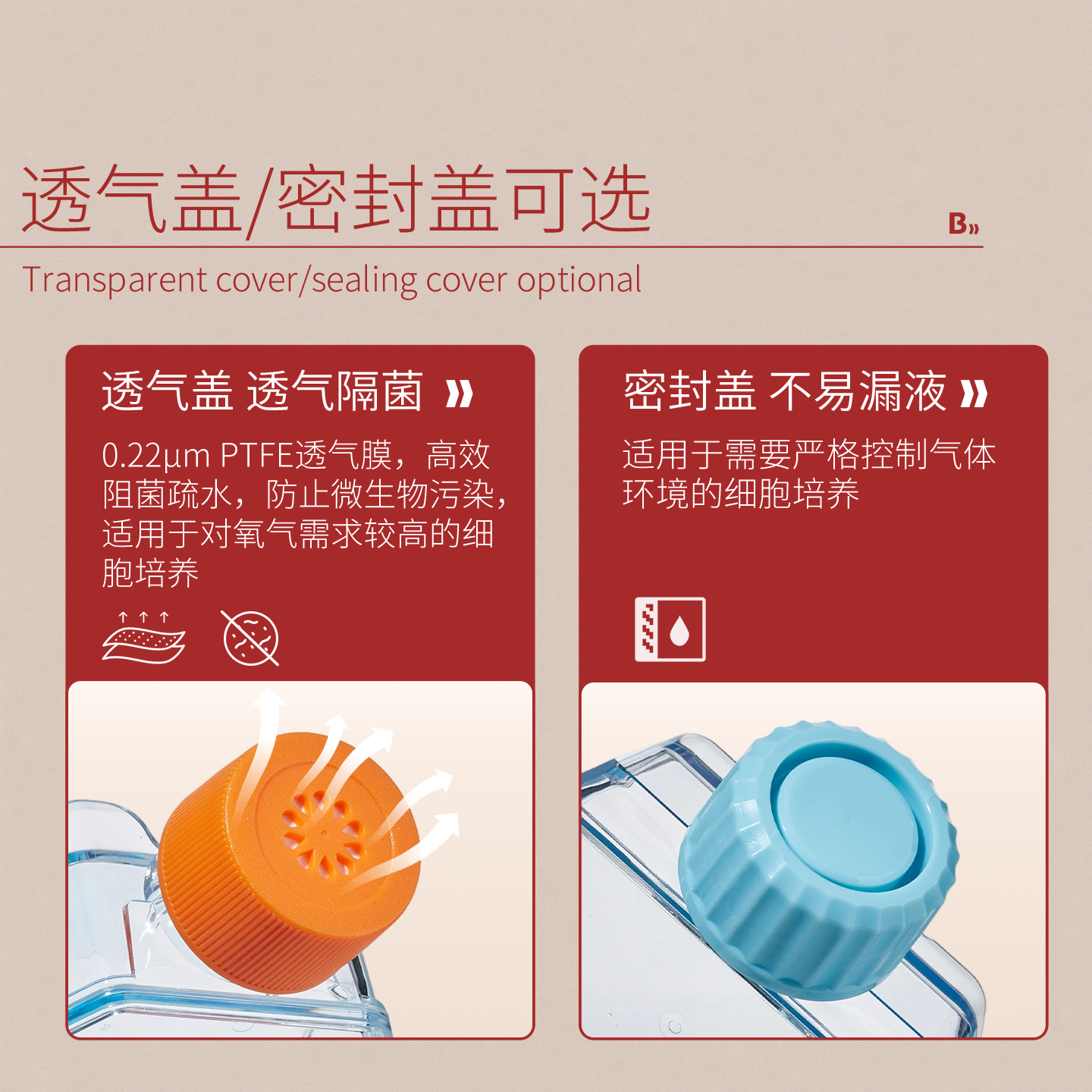 透气盖/密封盖可选

B»

Transparent cover/sealing cover optional

透气盖 透气隔菌 »

0.22μm PTFE透气膜，高效阻菌疏水，防止微生物污染，适用于对氧气需求较高的细胞培养

密封盖 不易漏液 »

适用于需要严格控制气体环境的细胞培养