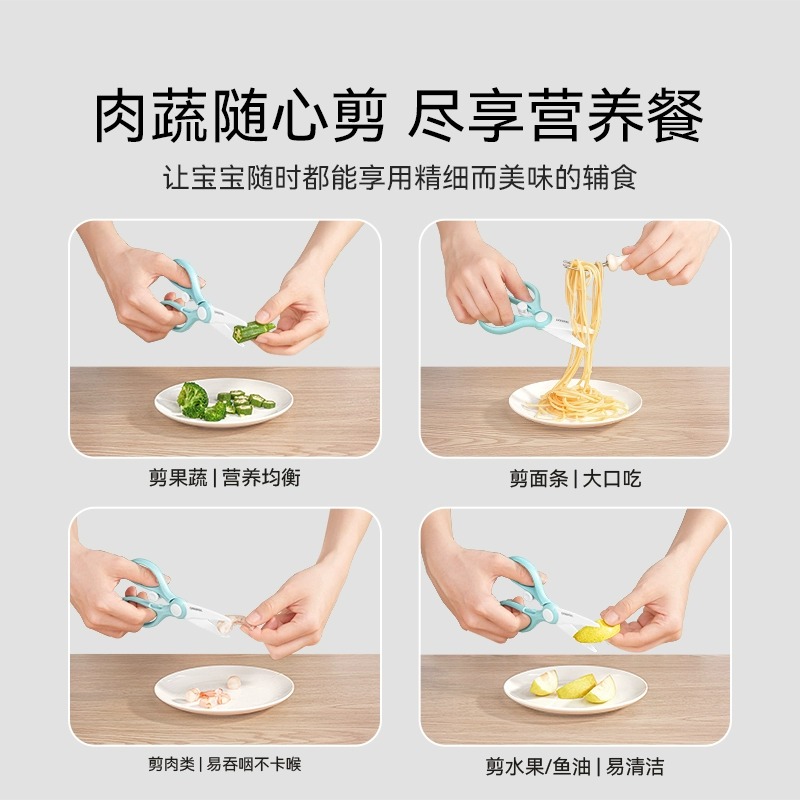 肉蔬随心剪 尽享营养餐
让宝宝随时都能享用精细而美味的辅食

剪果蔬 | 营养均衡

剪面条 | 大口吃

剪肉类 | 易吞咽不卡喉

剪水果/鱼油 | 易清洁