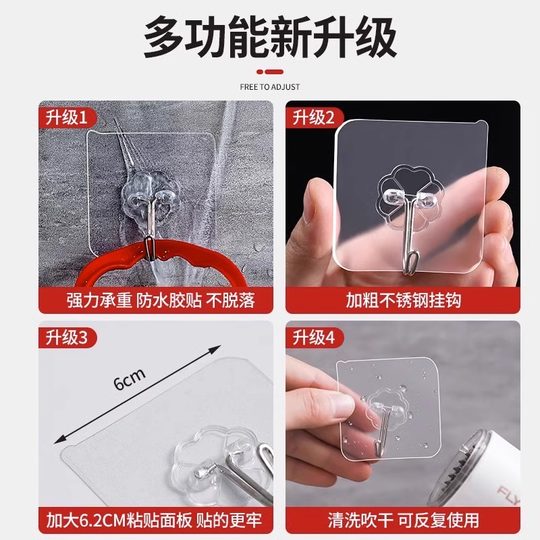 多功能新升级

FREE TO ADJUST

升级1

强力承重 防水胶贴 不脱落

升级2

加粗不锈钢挂钩

升级3

6cm

加大6.2CM粘贴面板 贴的更牢

升级4

FLY

清洗吹干 可反复使用