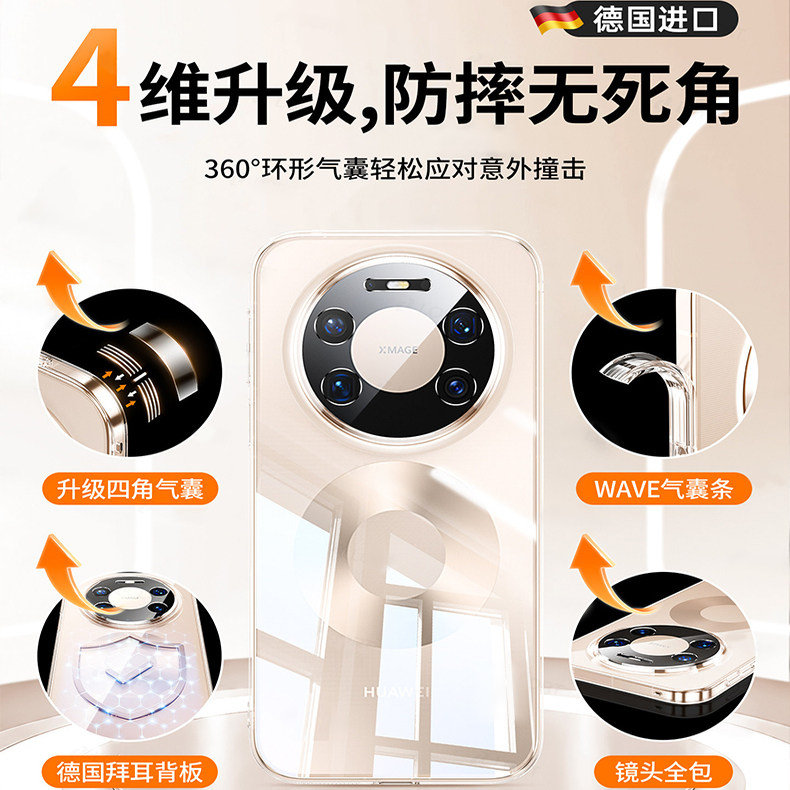 德国进口

4维升级,防摔无死角

360°环形气囊轻松应对意外撞击

XMAGE

升级四角气囊

WAVE气囊条

HUAWEI

德国拜耳背板

镜头全包