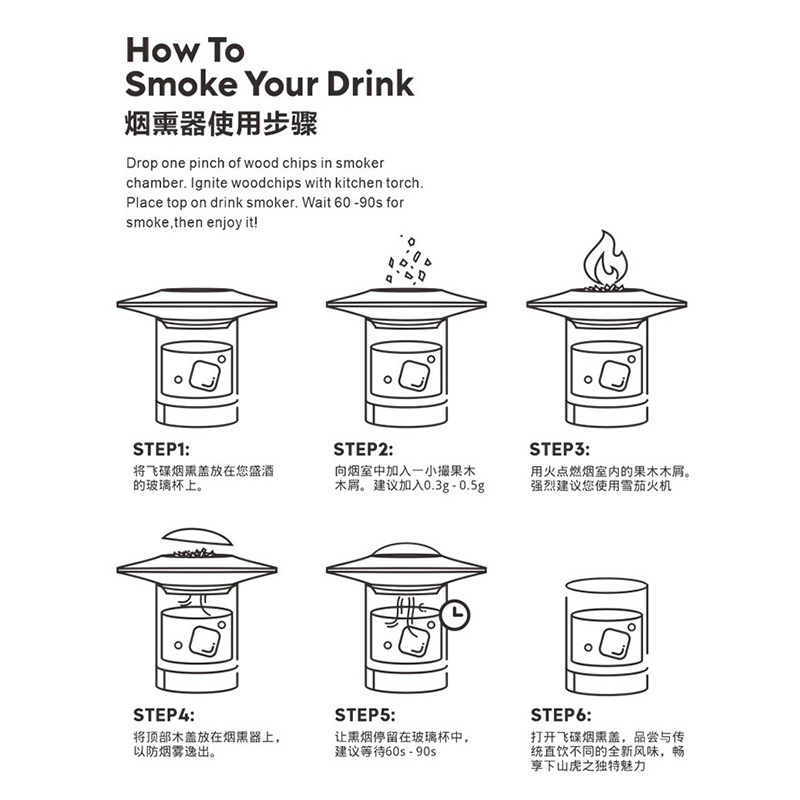 How To
Smoke Your Drink
烟熏器使用步骤

Drop one pinch of wood chips in smoker chamber. Ignite woodchips with kitchen torch. Place top on drink smoker. Wait 60 -90s for smoke,then enjoy it!

STEP1:
将飞碟烟熏盖放在您盛酒的玻璃杯上。

STEP2:
向烟室中加入一小撮果木木屑。建议加入0.3g - 0.5g

STEP3:
用火点燃烟室内的果木木屑。强烈建议您使用雪茄火机

STEP4:
将顶部木盖放在烟熏器上，以防烟雾逸出。

STEP5:
让熏烟停留在玻璃杯中，建议等待60s - 90s

STEP6:
打开飞碟烟熏盖，品尝与传统直饮不同的全新风味，畅享下山虎之独特魅力