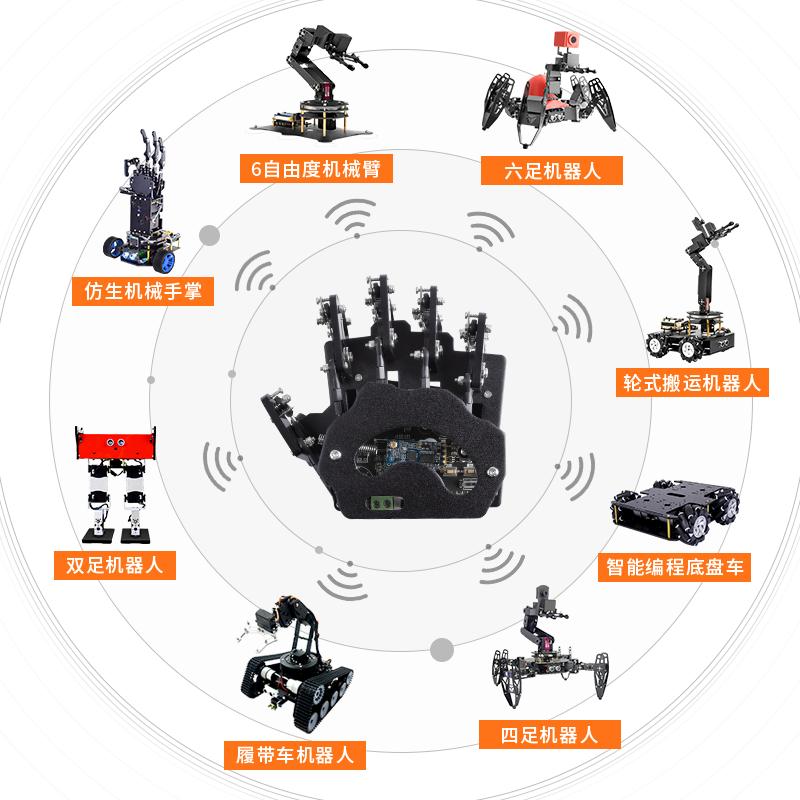 6自由度机械臂

六足机器人

仿生机械手掌

轮式搬运机器人

双足机器人

智能编程底盘车

履带车机器人

四足机器人