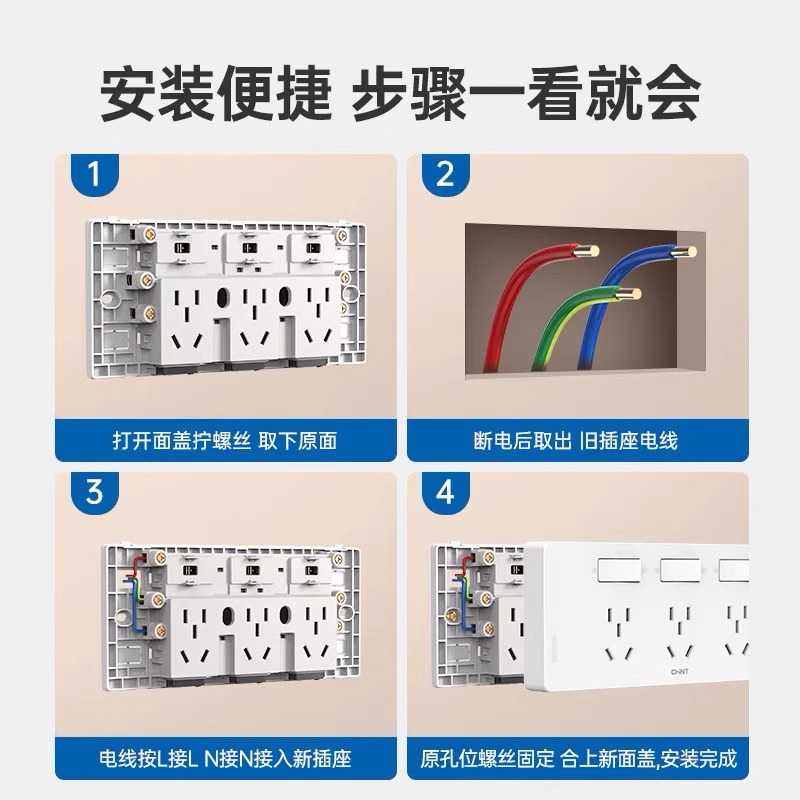 安装便捷 步骤一看就会

1

打开面盖拧螺丝 取下原面

2

断电后取出 旧插座电线

3

电线按L接L N接N接入新插座

4

CHNT

原孔位螺丝固定 合上新面盖,安装完成