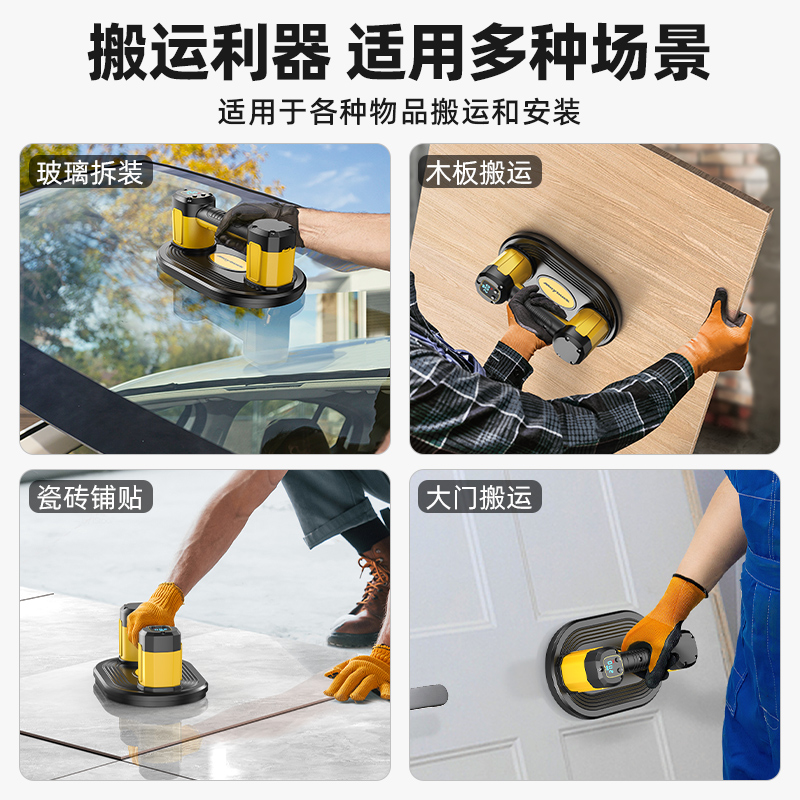 搬运利器 适用多种场景

适用于各种物品搬运和安装

玻璃拆装

木板搬运

瓷砖铺贴

大门搬运