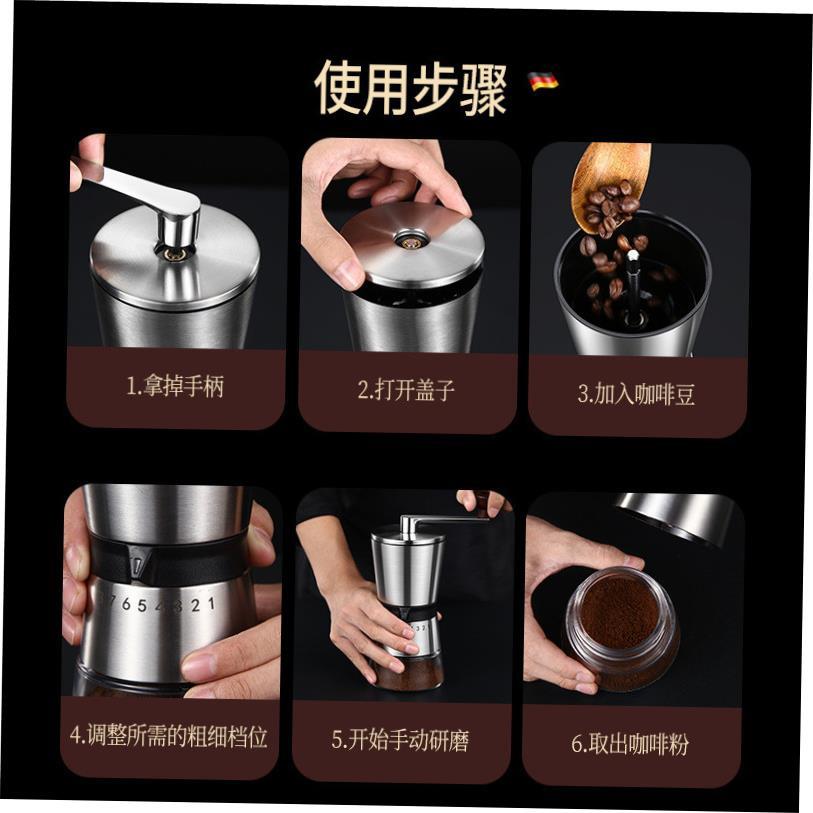 使用步骤

1.拿掉手柄

2.打开盖子

3.加入咖啡豆

7 6 5 4 3 2 1

4.调整所需的粗细档位

5.开始手动研磨

6.取出咖啡粉