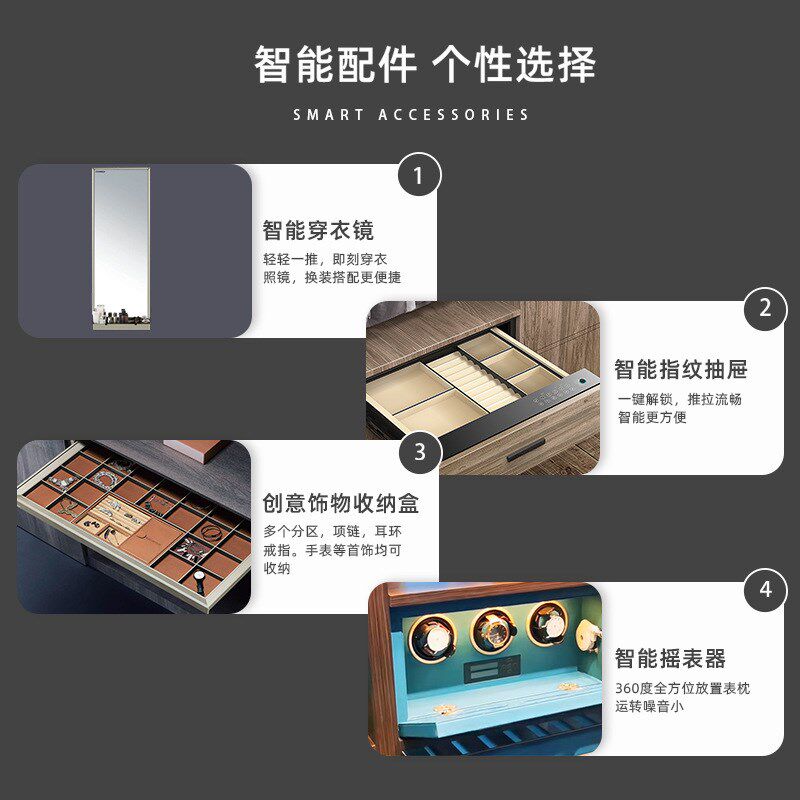 智能配件 个性选择

SMART ACCESSORIES

1

智能穿衣镜

轻轻一推，即刻穿衣照镜，换装搭配更便捷

2

智能指纹抽屉

一键解锁，推拉流畅智能更方便

3

创意饰物收纳盒

多个分区，项链，耳环戒指。手表等首饰均可收纳

4

智能摇表器

360度全方位放置表枕运转噪音小