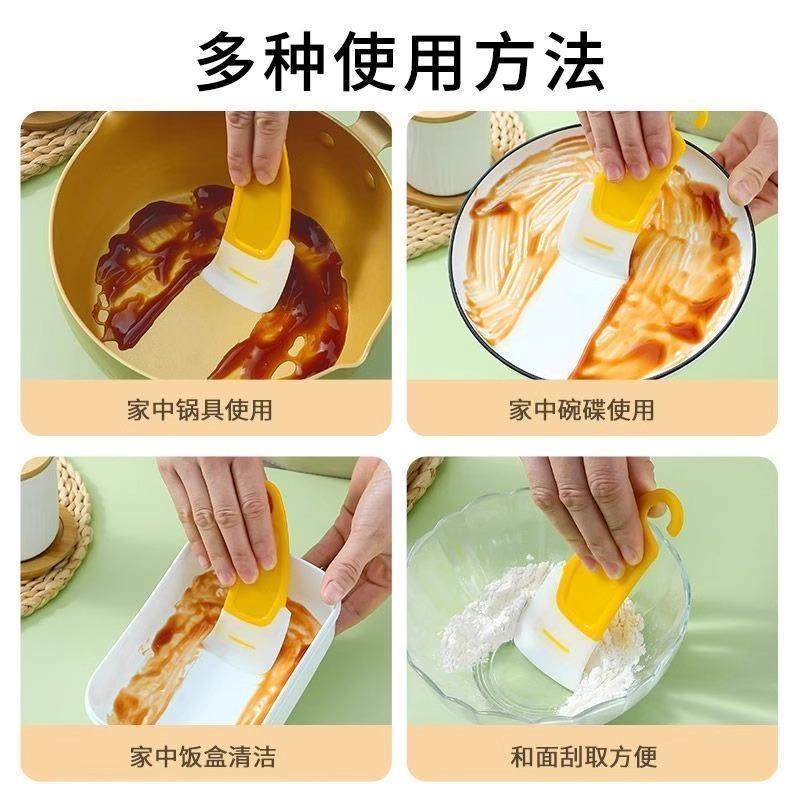 多种使用方法

家中锅具使用

家中碗碟使用

家中饭盒清洁

和面刮取方便