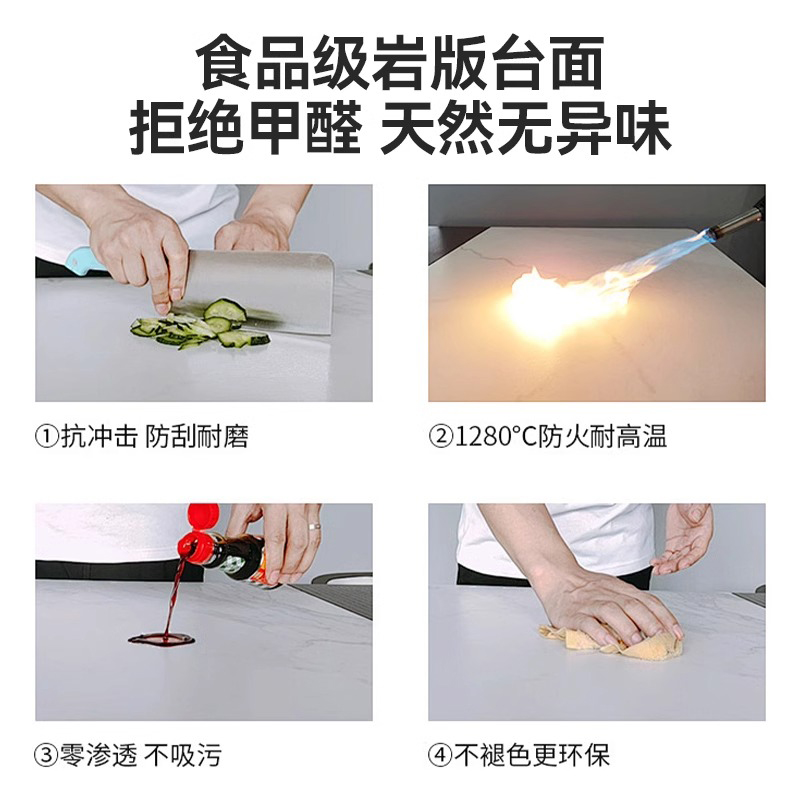 食品级岩版台面
拒绝甲醛 天然无异味

①抗冲击 防刮耐磨

②1280°C防火耐高温

③零渗透 不吸污

④不褪色更环保