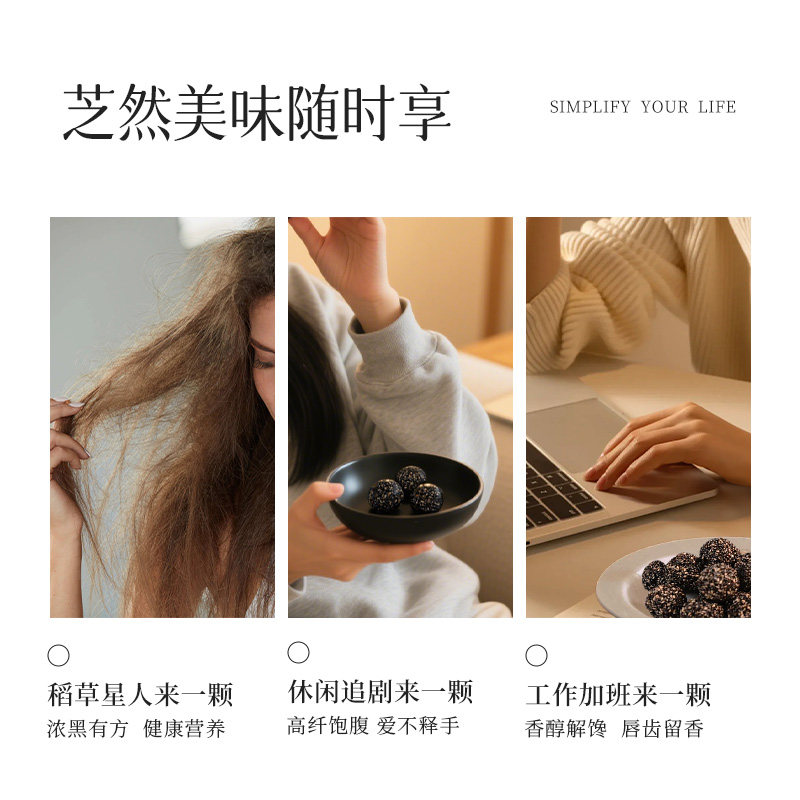 芝然美味随时享

SIMPLIFY YOUR LIFE

稻草星人来一颗
浓黑有方 健康营养

休闲追剧来一颗
高纤饱腹 爱不释手

工作加班来一颗
香醇解馋 唇齿留香