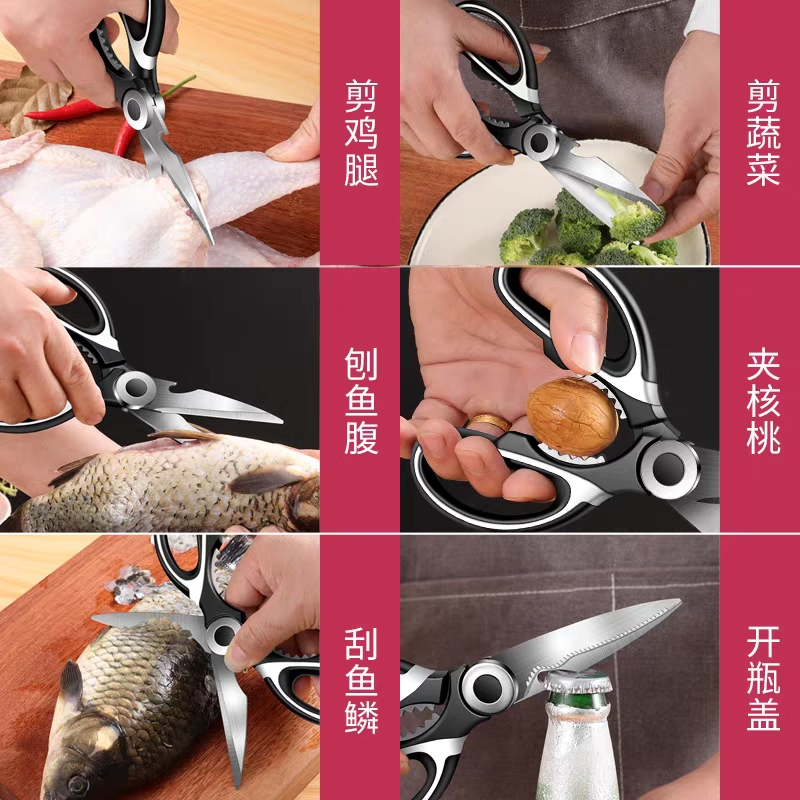 剪鸡腿

剪蔬菜

刨鱼腹

夹核桃

刮鱼鳞

开瓶盖