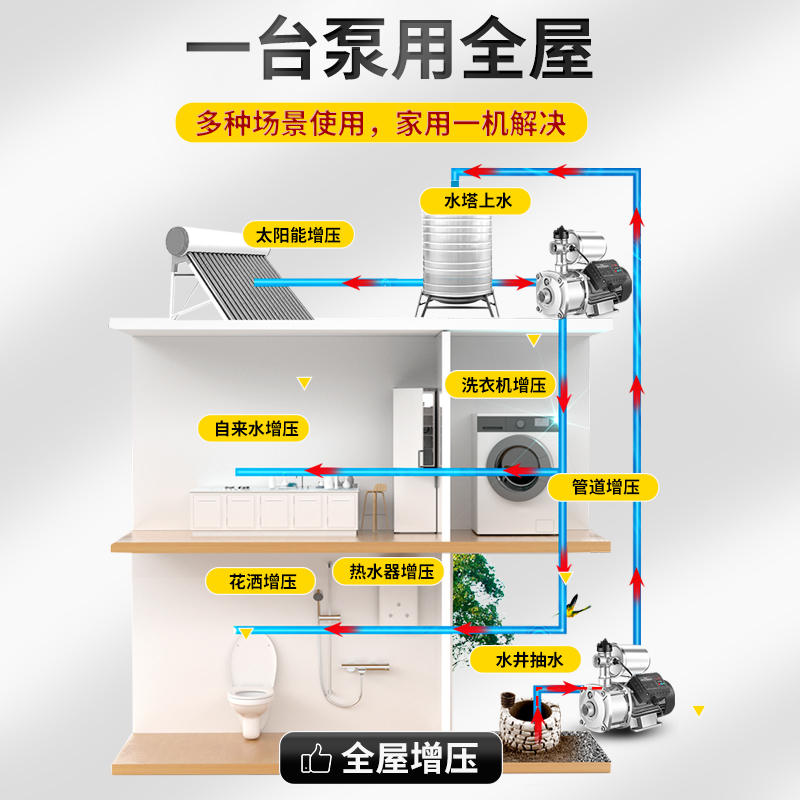 一台泵用全屋

多种场景使用，家用一机解决

水塔上水

太阳能增压

洗衣机增压

自来水增压

管道增压

花洒增压

热水器增压

水井抽水

全屋增压