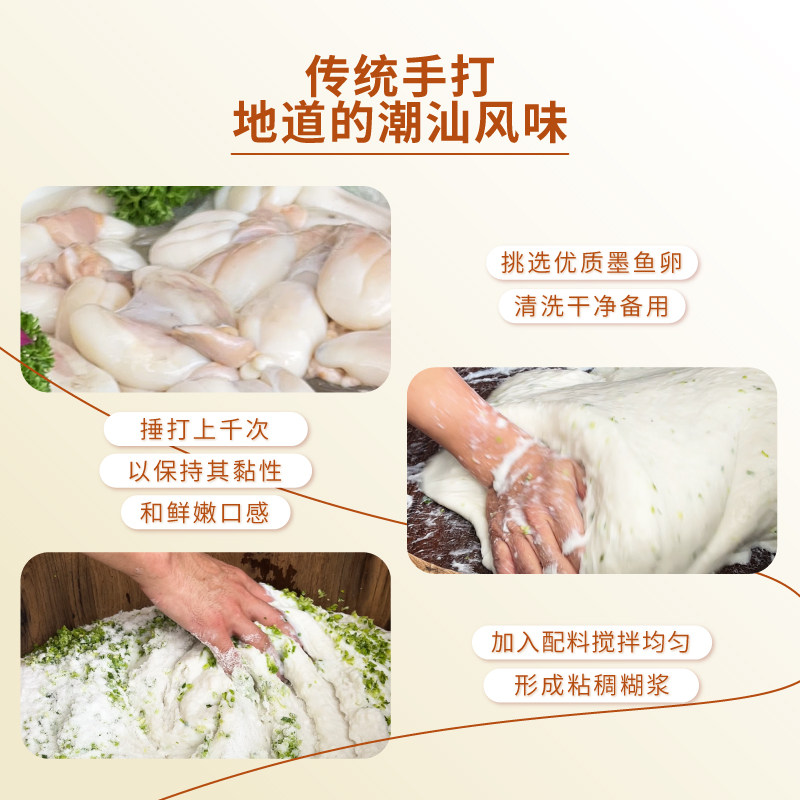 传统手打
地道的潮汕风味

挑选优质墨鱼卵
清洗干净备用

捶打上千次
以保持其黏性
和鲜嫩口感

加入配料搅拌均匀
形成粘稠糊浆