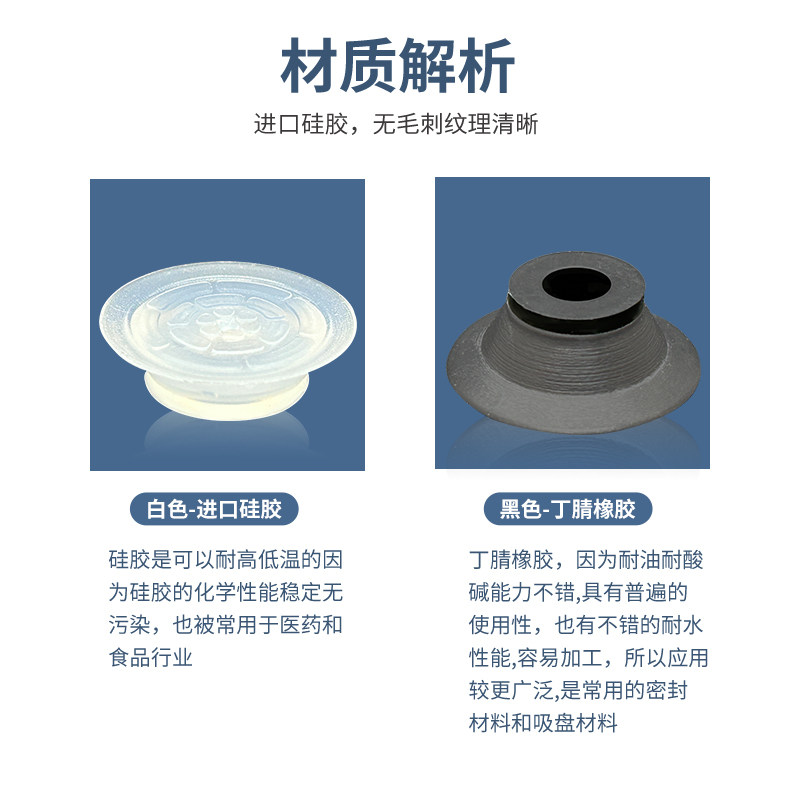 材质解析

进口硅胶，无毛刺纹理清晰

白色-进口硅胶

硅胶是可以耐高低温的因为硅胶的化学性能稳定无污染，也被常用于医药和食品行业

黑色-丁腈橡胶

丁腈橡胶，因为耐油耐酸碱能力不错,具有普遍的使用性，也有不错的耐水性能,容易加工，所以应用较更广泛,是常用的密封材料和吸盘材料