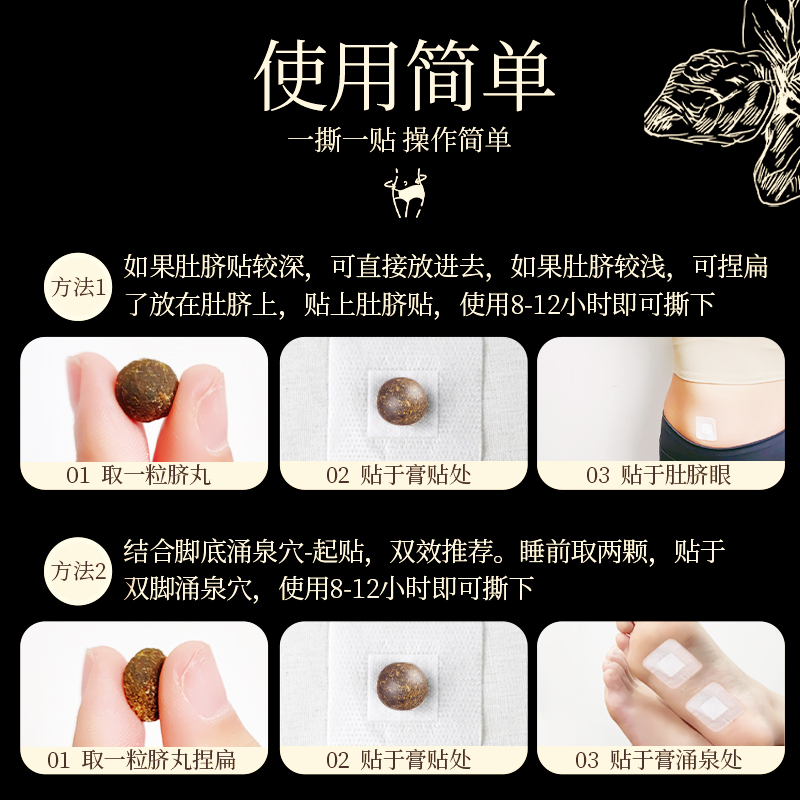 使用简单

一撕一贴 操作简单

方法1 如果肚脐贴较深，可直接放进去，如果肚脐较浅，可捏扁了放在肚脐上，贴上肚脐贴，使用8-12小时即可撕下

01 取一粒脐丸

02 贴于膏贴处

03 贴于肚脐眼

方法2 结合脚底涌泉穴-起贴，双效推荐。睡前取两颗，贴于双脚涌泉穴，使用8-12小时即可撕下

01 取一粒脐丸捏扁

02 贴于膏贴处

03 贴于膏涌泉处