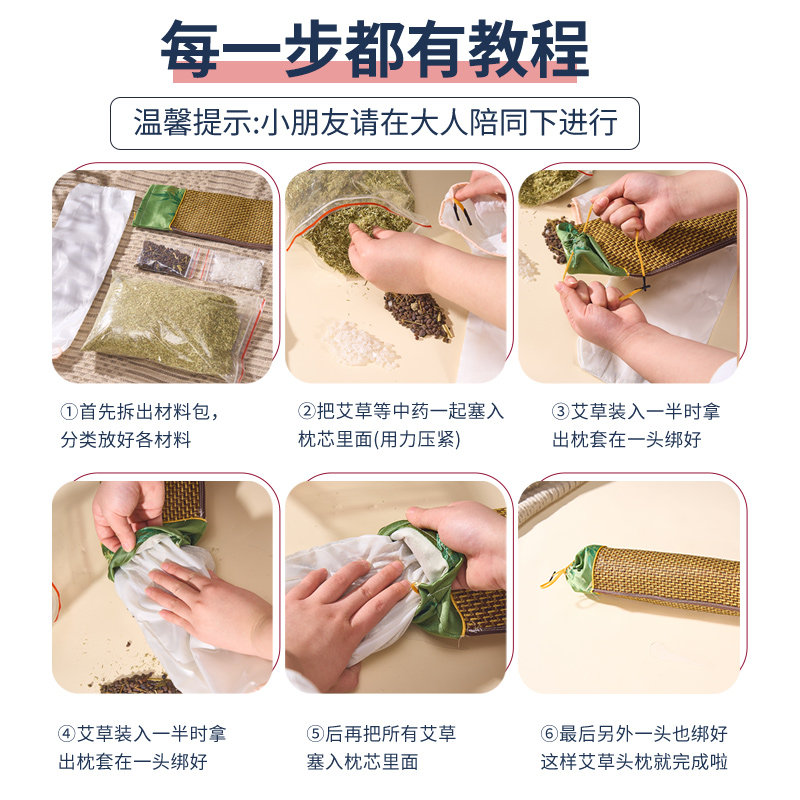 每一步都有教程

温馨提示:小朋友请在大人陪同下进行

①首先拆出材料包，分类放好各材料

②把艾草等中药一起塞入枕芯里面(用力压紧)

③艾草装入一半时拿出枕套在一头绑好

④艾草装入一半时拿出枕套在一头绑好

⑤后再把所有艾草塞入枕芯里面

⑥最后另外一头也绑好这样艾草头枕就完成啦