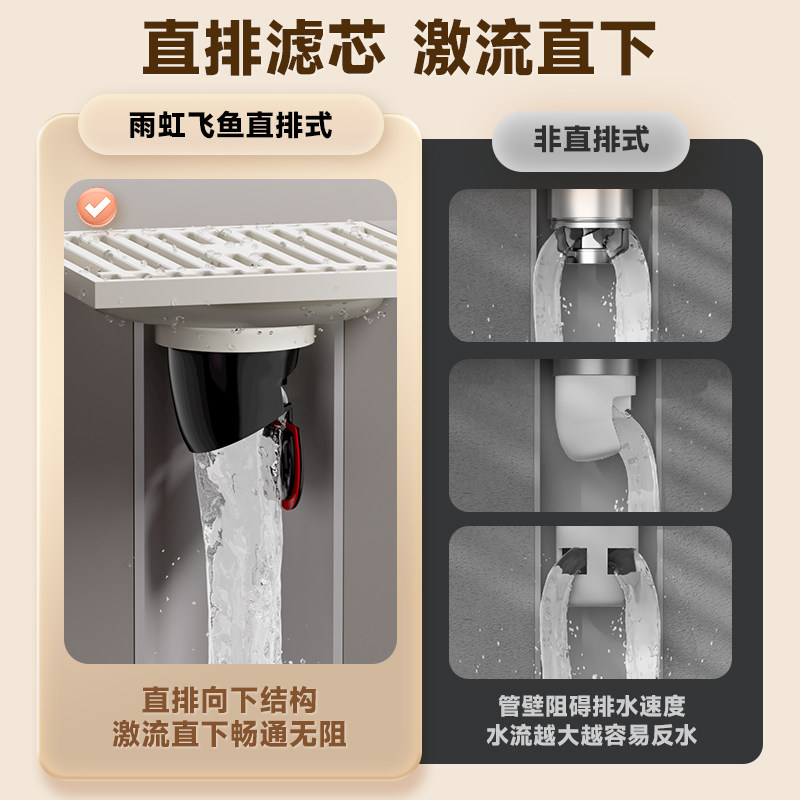 直排滤芯 激流直下

雨虹飞鱼直排式

直排向下结构
激流直下畅通无阻

非直排式

管壁阻碍排水速度
水流越大越容易反水