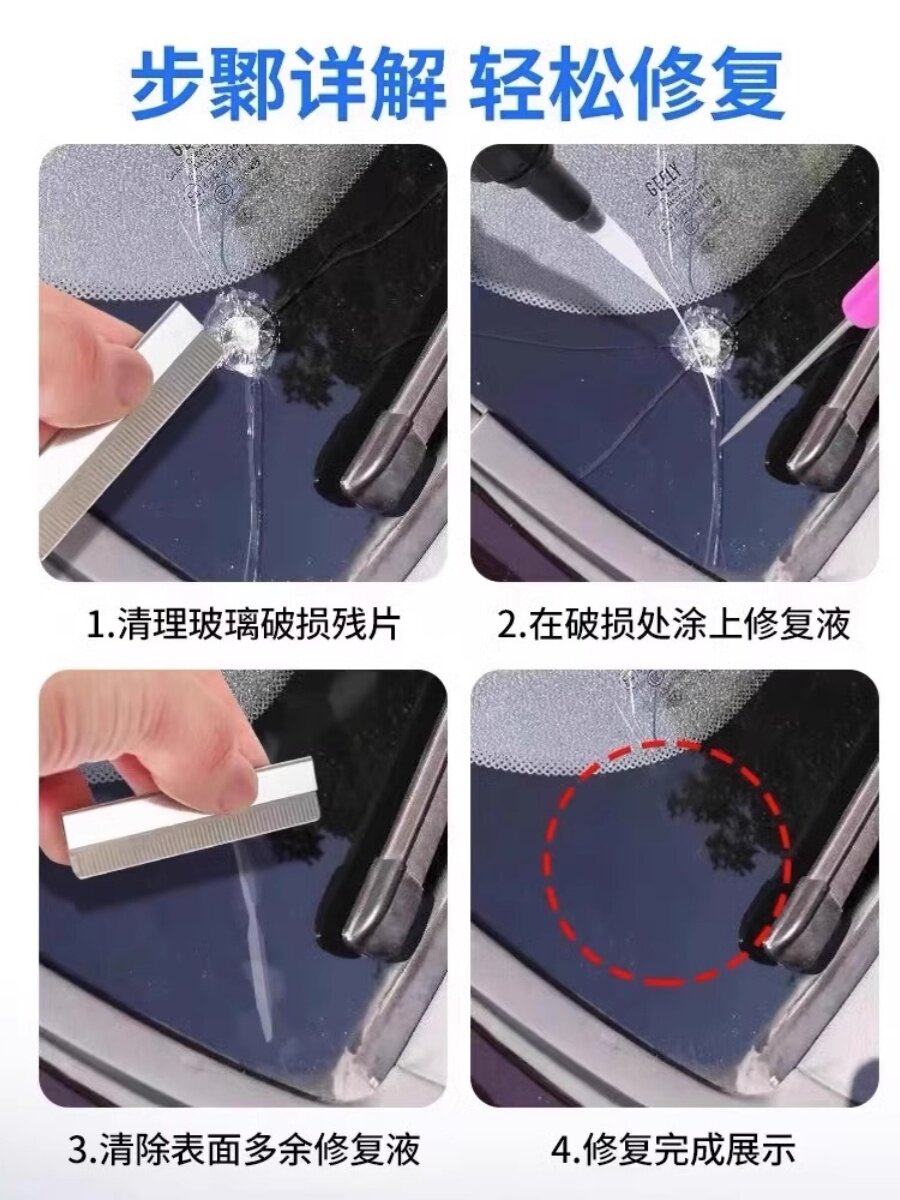 步鄹详解 轻松修复

GEELY

1.清理玻璃破损残片

2.在破损处涂上修复液

3.清除表面多余修复液

4.修复完成展示