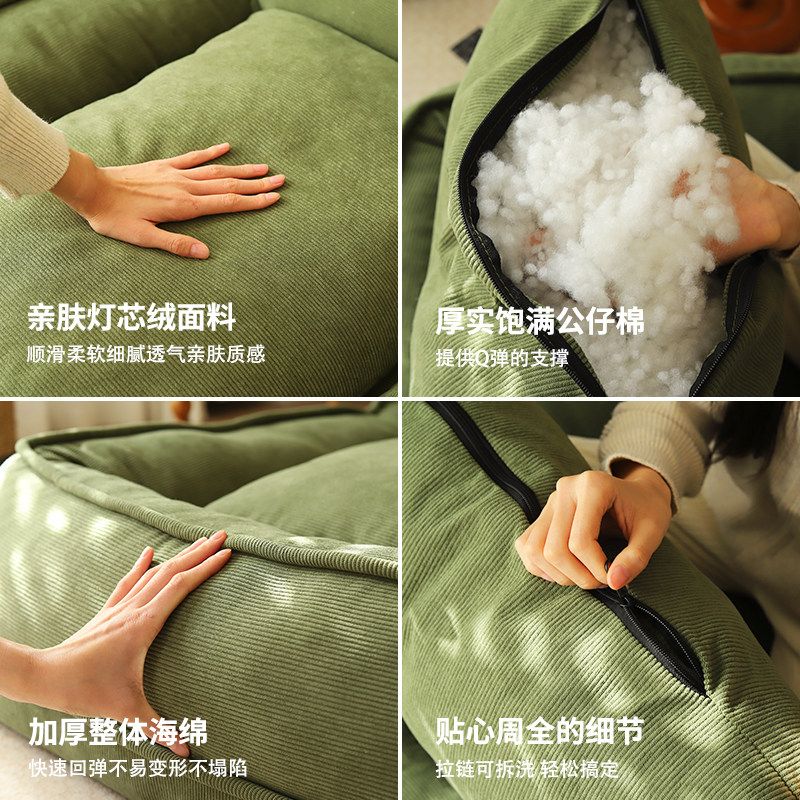 亲肤灯芯绒面料
顺滑柔软细腻透气亲肤质感

厚实饱满公仔棉
提供Q弹的支撑

加厚整体海绵
快速回弹不易变形不塌陷

贴心周全的细节
拉链可拆洗 轻松搞定