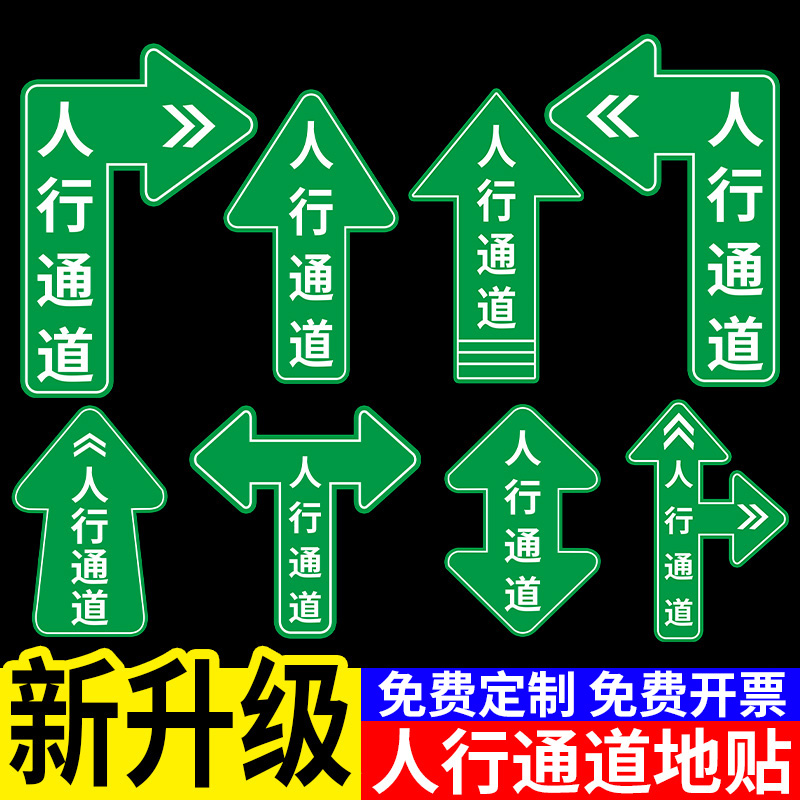 人行通道

人行通道

人行通道

人行通道

人行通道

人行通道

人行通道

人行通道

新升级

免费定制 免费开票

人行通道地贴