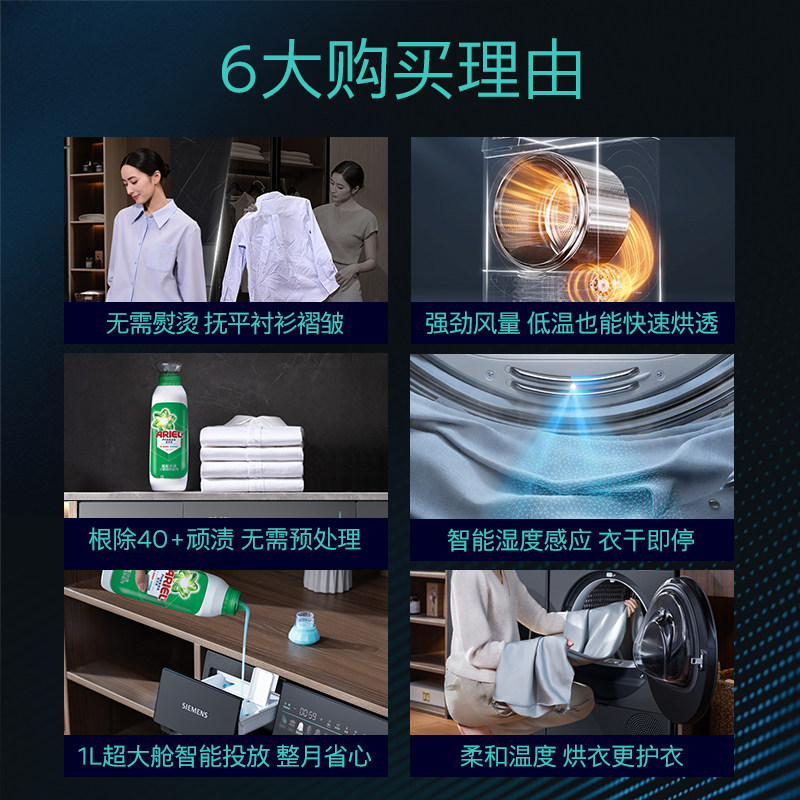 6大购买理由

无需熨烫 抚平衬衫褶皱

强劲风量 低温也能快速烘透

ARIEL

根除40+顽渍 无需预处理

智能湿度感应 衣干即停

ARIEL

SIEMENS

00:59

1L超大舱智能投放 整月省心

柔和温度 烘衣更护衣