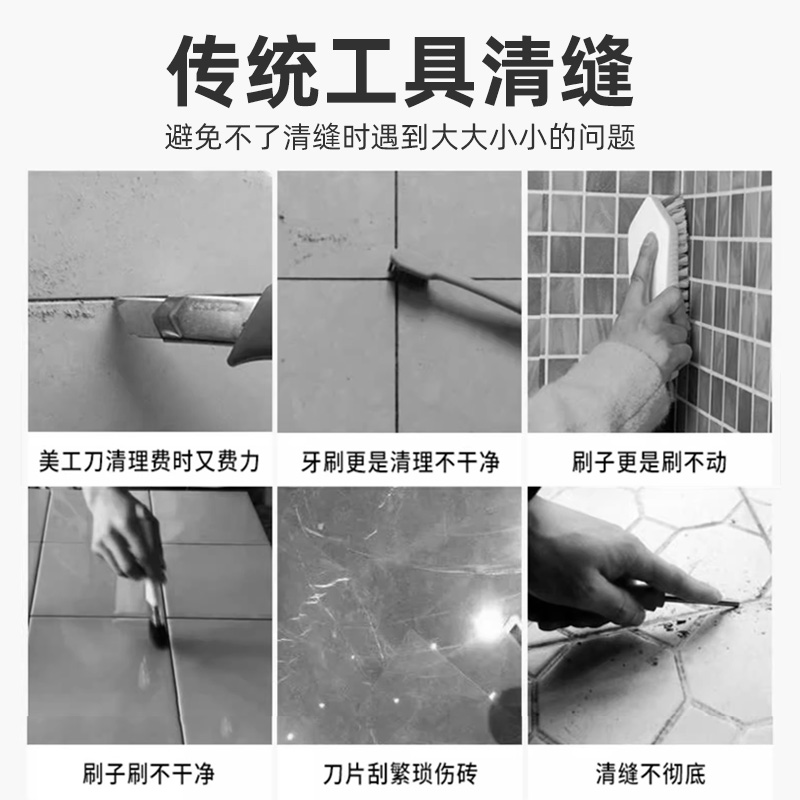 传统工具清缝

避免不了清缝时遇到大大小小的问题

美工刀清理费时又费力

牙刷更是清理不干净

刷子更是刷不动

刷子刷不干净

刀片刮繁琐伤砖

清缝不彻底