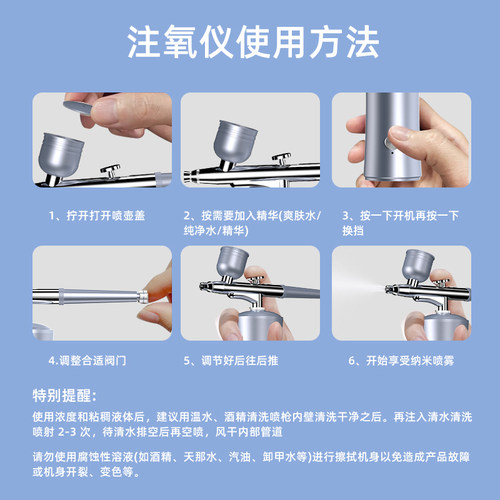 注氧仪使用方法

1、拧开打开喷壶盖

2、按需要加入精华(爽肤水/纯净水/精华)

3、按一下开机再按一下换挡

4.调整合适阀门

5、调节好后往后推

6、开始享受纳米喷雾

特别提醒:

使用浓度和粘稠液体后，建议用温水、酒精清洗喷枪内壁清洗干净之后。再注入清水清洗喷射 2-3 次，待清水排空后再空喷，风干内部管道

请勿使用腐蚀性溶液(如酒精、天那水、汽油、卸甲水等)进行擦拭机身以免造成产品故障或机身开裂、变色等。