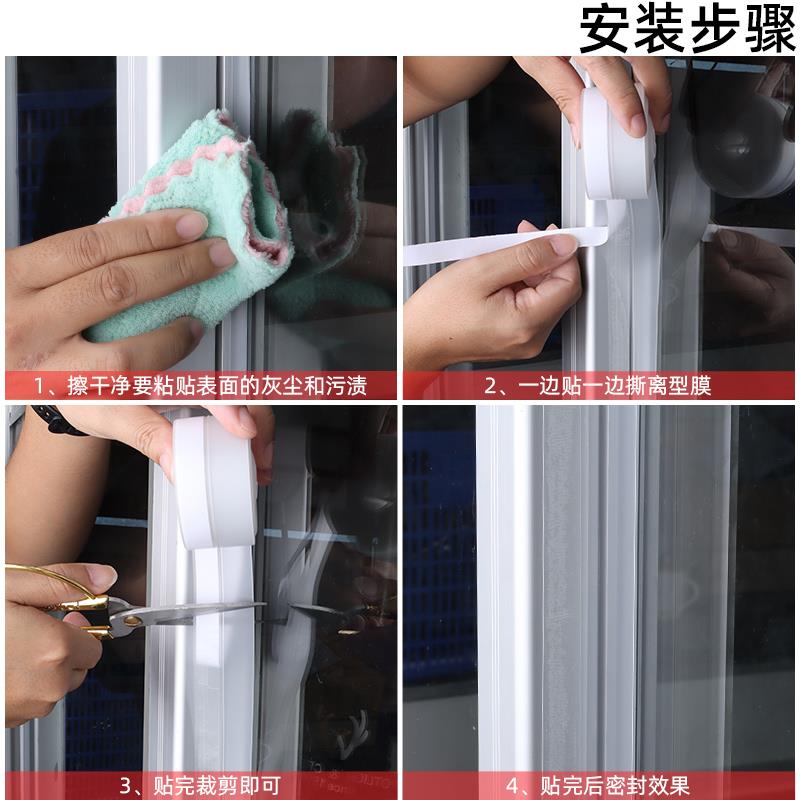 安装步骤

1、擦干净要粘贴表面的灰尘和污渍

2、一边贴一边撕离型膜

3、贴完裁剪即可

4、贴完后密封效果