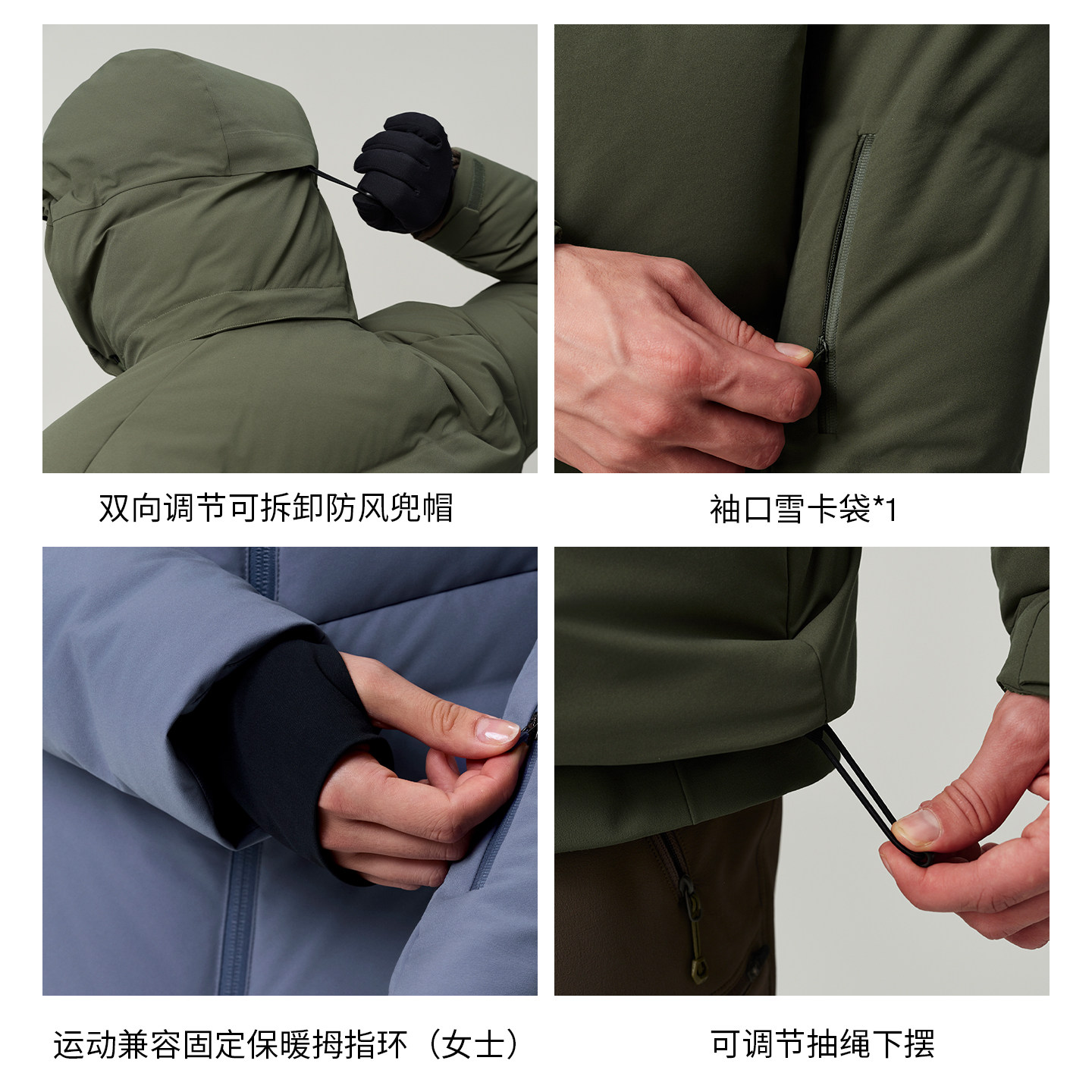 双向调节可拆卸防风兜帽

袖口雪卡袋*1

运动兼容固定保暖拇指环（女士）

可调节抽绳下摆