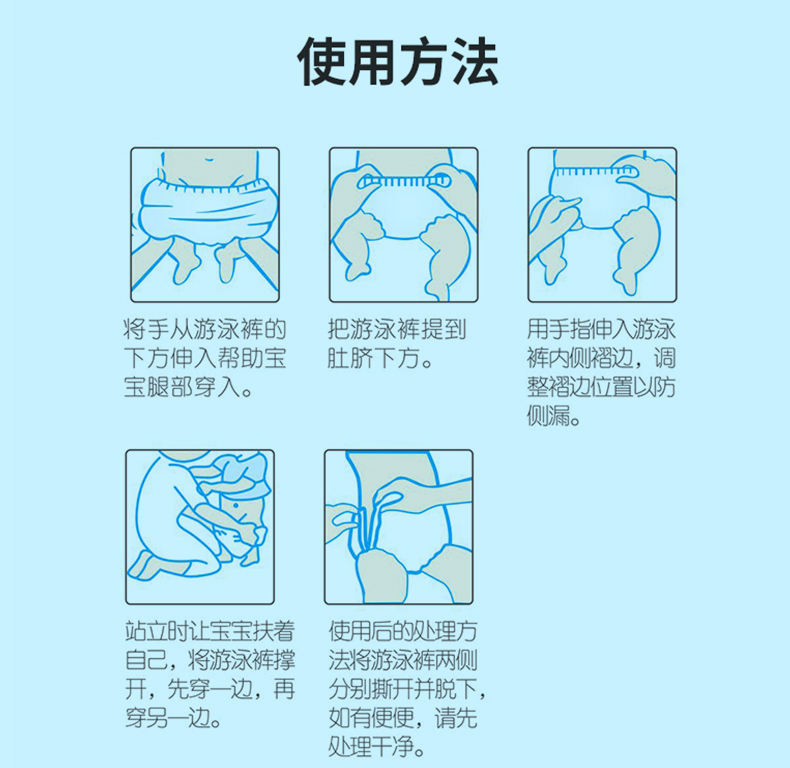 使用方法

将手从游泳裤的下方伸入帮助宝宝腿部穿入。

把游泳裤提到肚脐下方。

用手指伸入游泳裤内侧褶边，调整褶边位置以防侧漏。

站立时让宝宝扶着自己，将游泳裤撑开，先穿一边，再穿另一边。

使用后的处理方法将游泳裤两侧分别撕开并脱下，如有便便，请先处理干净。