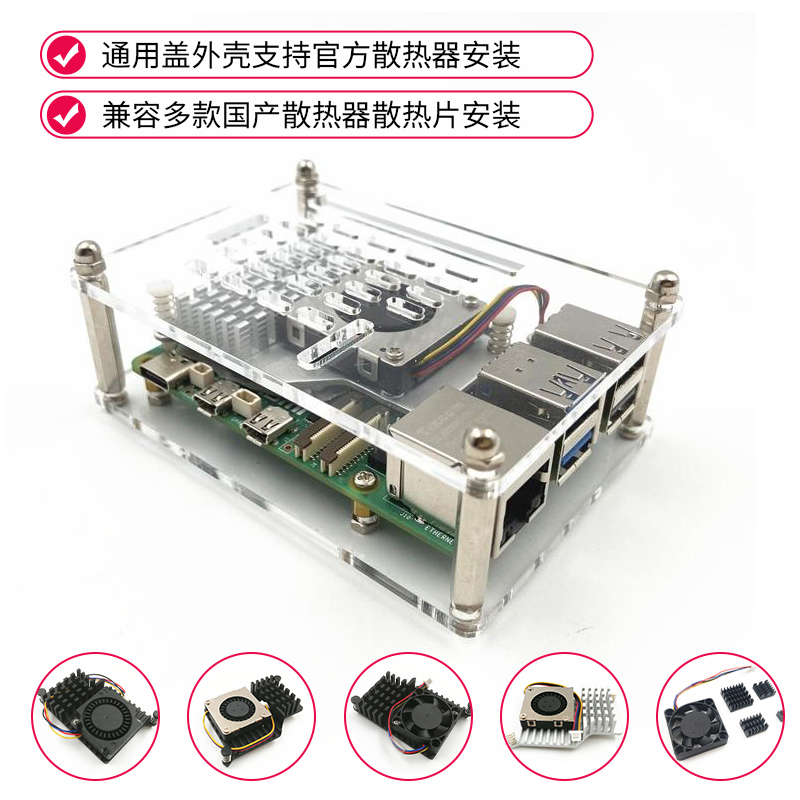 通用盖外壳支持官方散热器安装

兼容多款国产散热器散热片安装

J10 ETHERNE