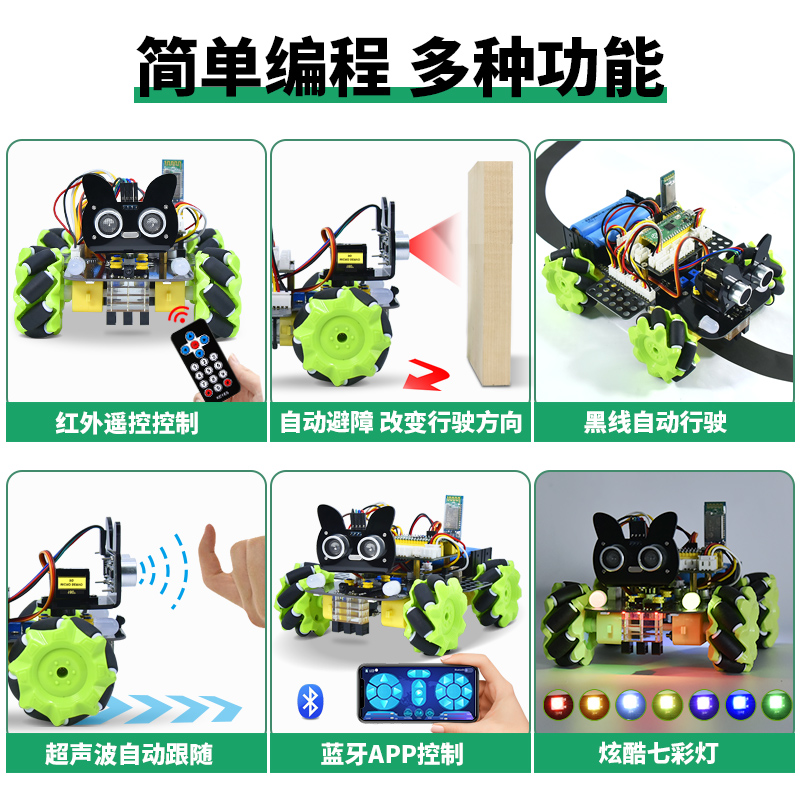 简单编程 多种功能

红外遥控控制

自动避障 改变行驶方向

黑线自动行驶

超声波自动跟随

蓝牙APP控制

炫酷七彩灯