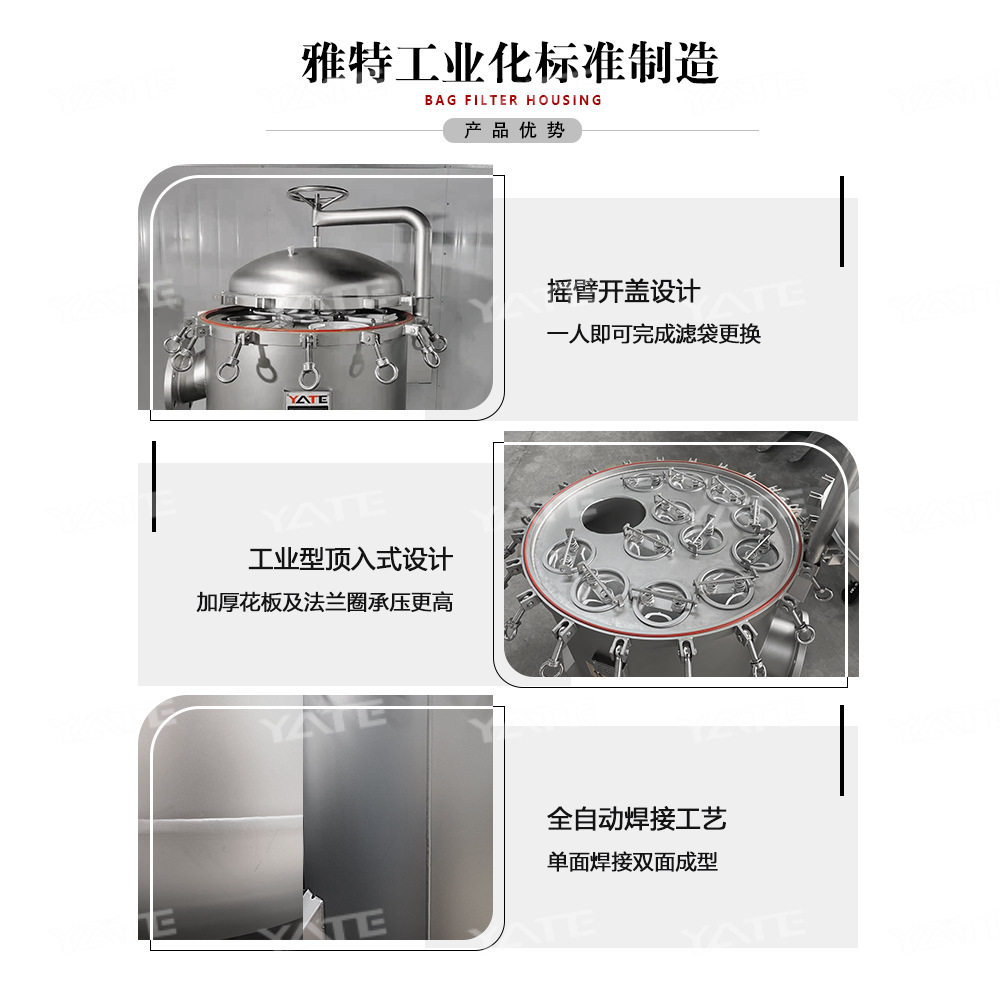 雅特工业化标准制造
BAG FILTER HOUSING
产品优势

YATE

摇臂开盖设计
一人即可完成滤袋更换

工业型顶入式设计
加厚花板及法兰圈承压更高

全自动焊接工艺
单面焊接双面成型